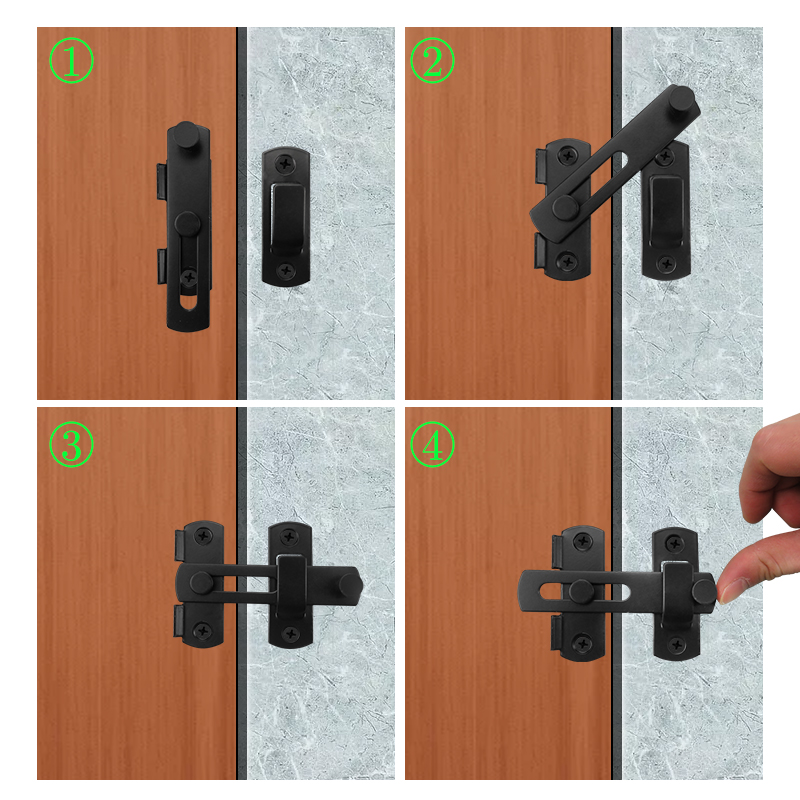 ①

②

③

④