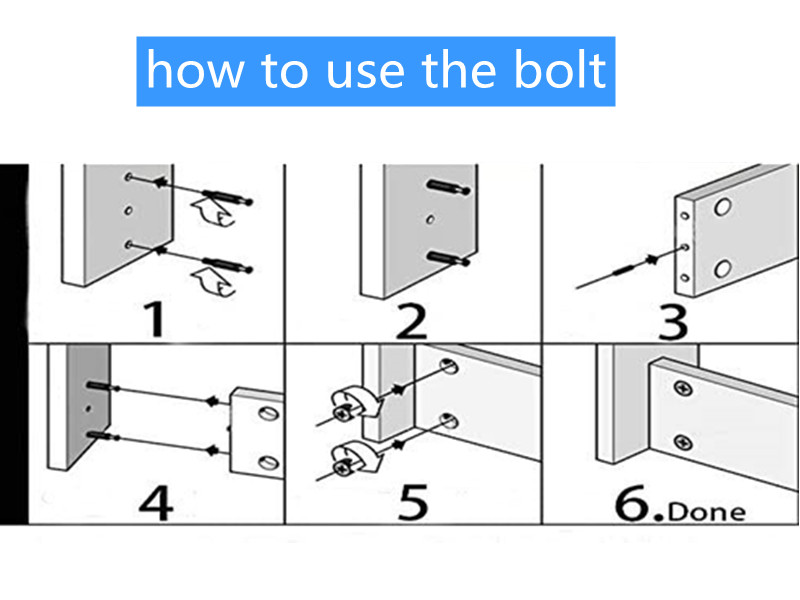 how to use the bolt

1

2

3

4

5

6.Done