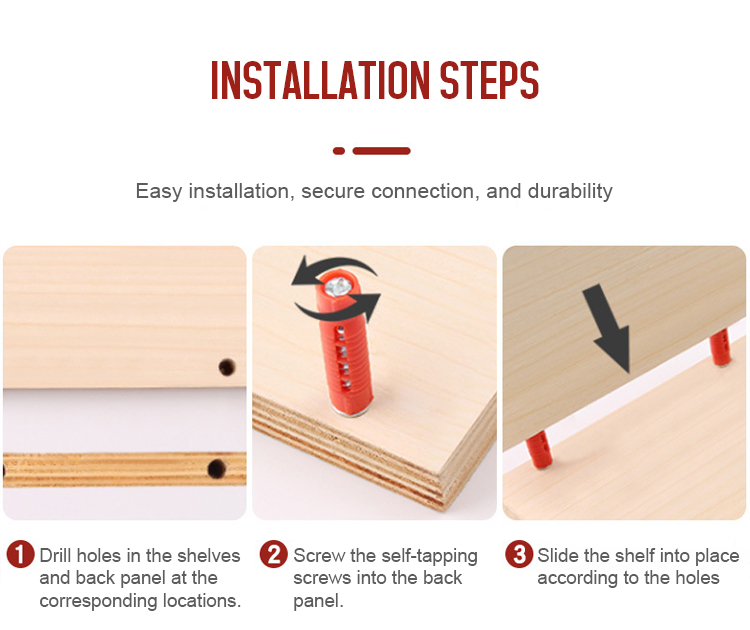 INSTALLATION STEPS

Easy installation, secure connection, and durability

1 Drill holes in the shelves and back panel at the corresponding locations.

2 Screw the self-tapping screws into the back panel.

3 Slide the shelf into place according to the holes