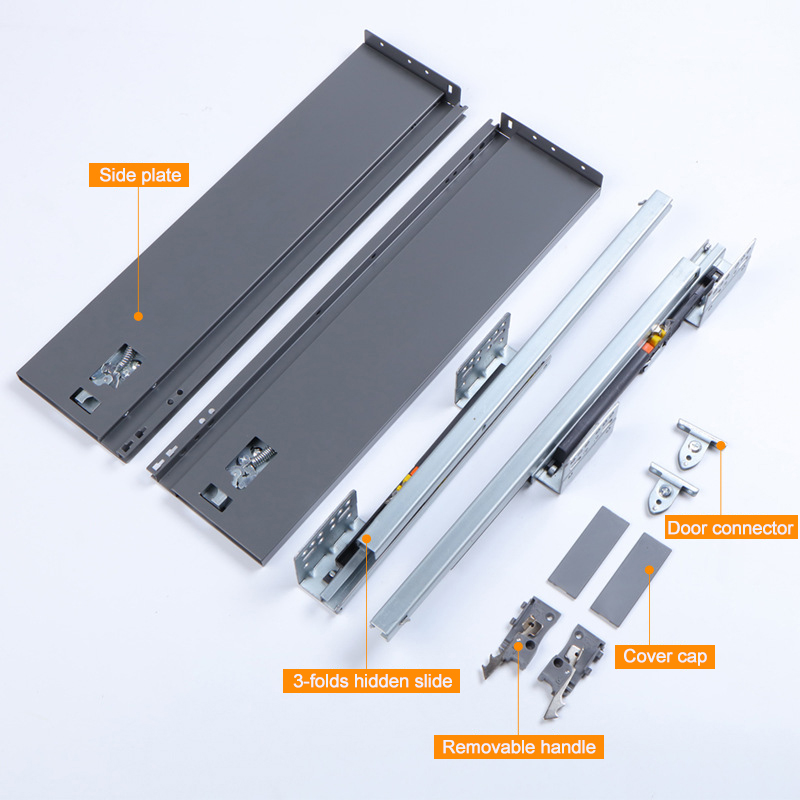 Side plate

Door connector

Cover cap

3-folds hidden slide

Removable handle