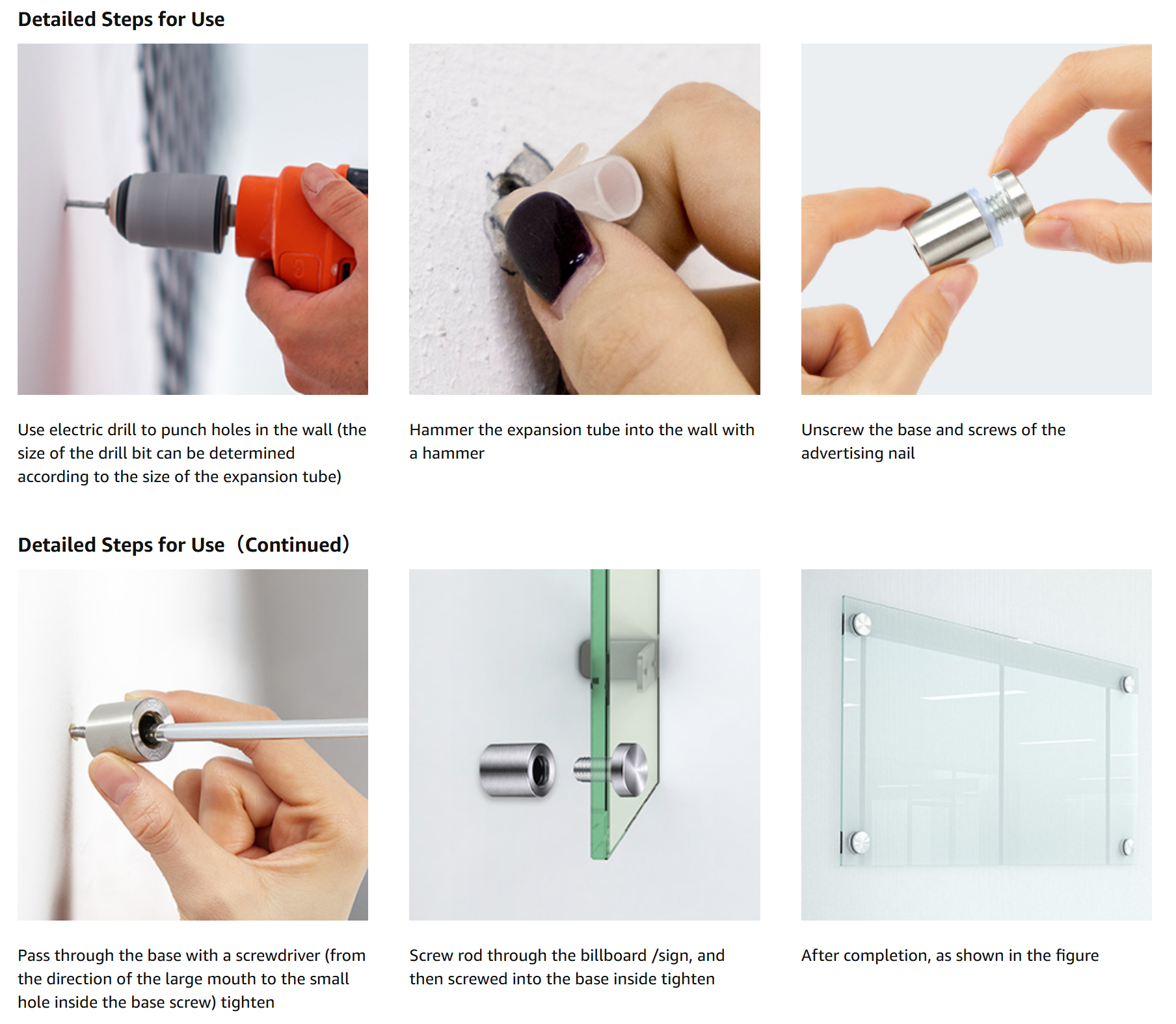 Detailed Steps for Use

Use electric drill to punch holes in the wall (the size of the drill bit can be determined according to the size of the expansion tube)

Hammer the expansion tube into the wall with a hammer

Unscrew the base and screws of the advertising nail

Detailed Steps for Use（Continued）

Pass through the base with a screwdriver (from the direction of the large mouth to the small hole inside the base screw) tighten

Screw rod through the billboard /sign, and then screwed into the base inside tighten

After completion, as shown in the figure