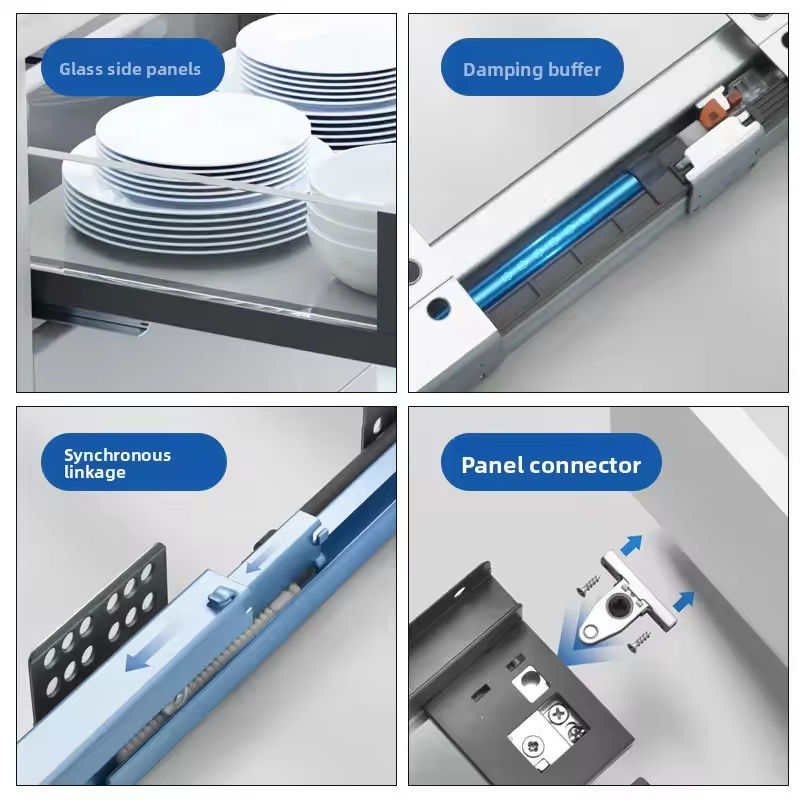 Glass side panels

Damping buffer

Synchronous linkage

Panel connector