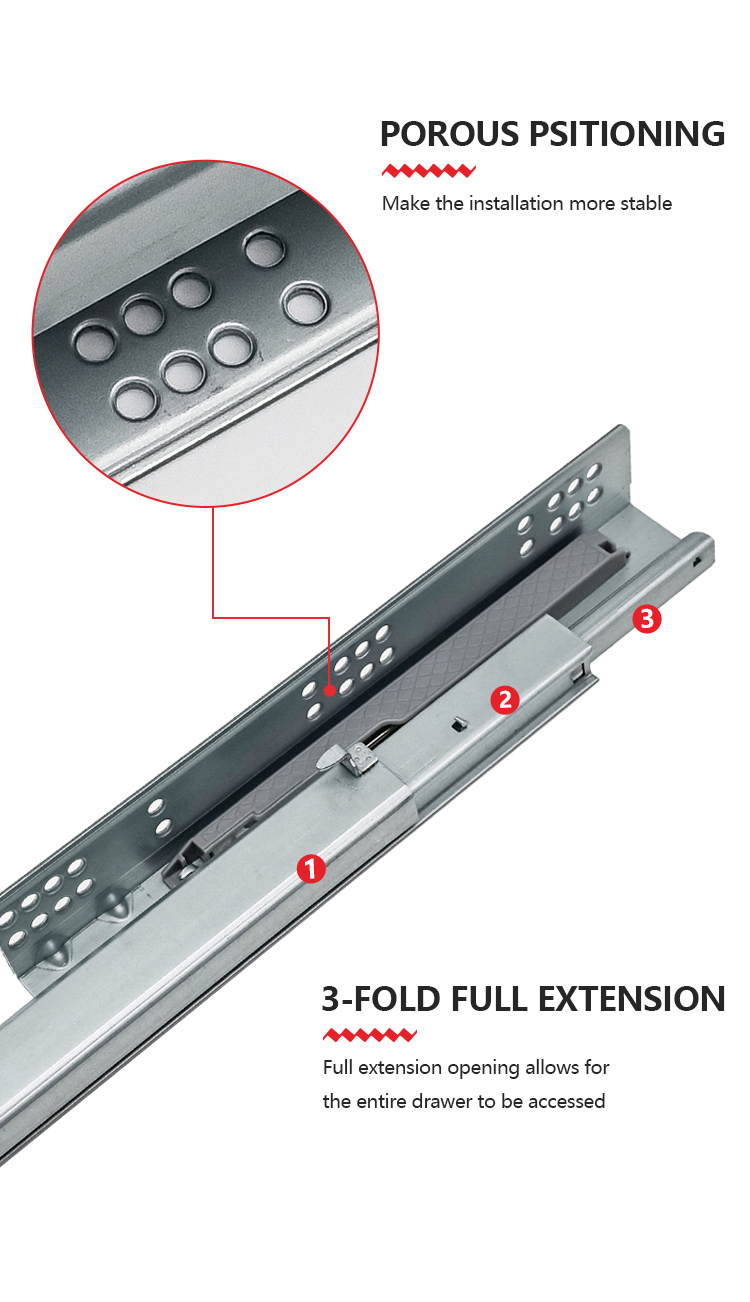 POROUS PSITIONING

Make the installation more stable

3

2

1

3-FOLD FULL EXTENSION

Full extension opening allows for the entire drawer to be accessed