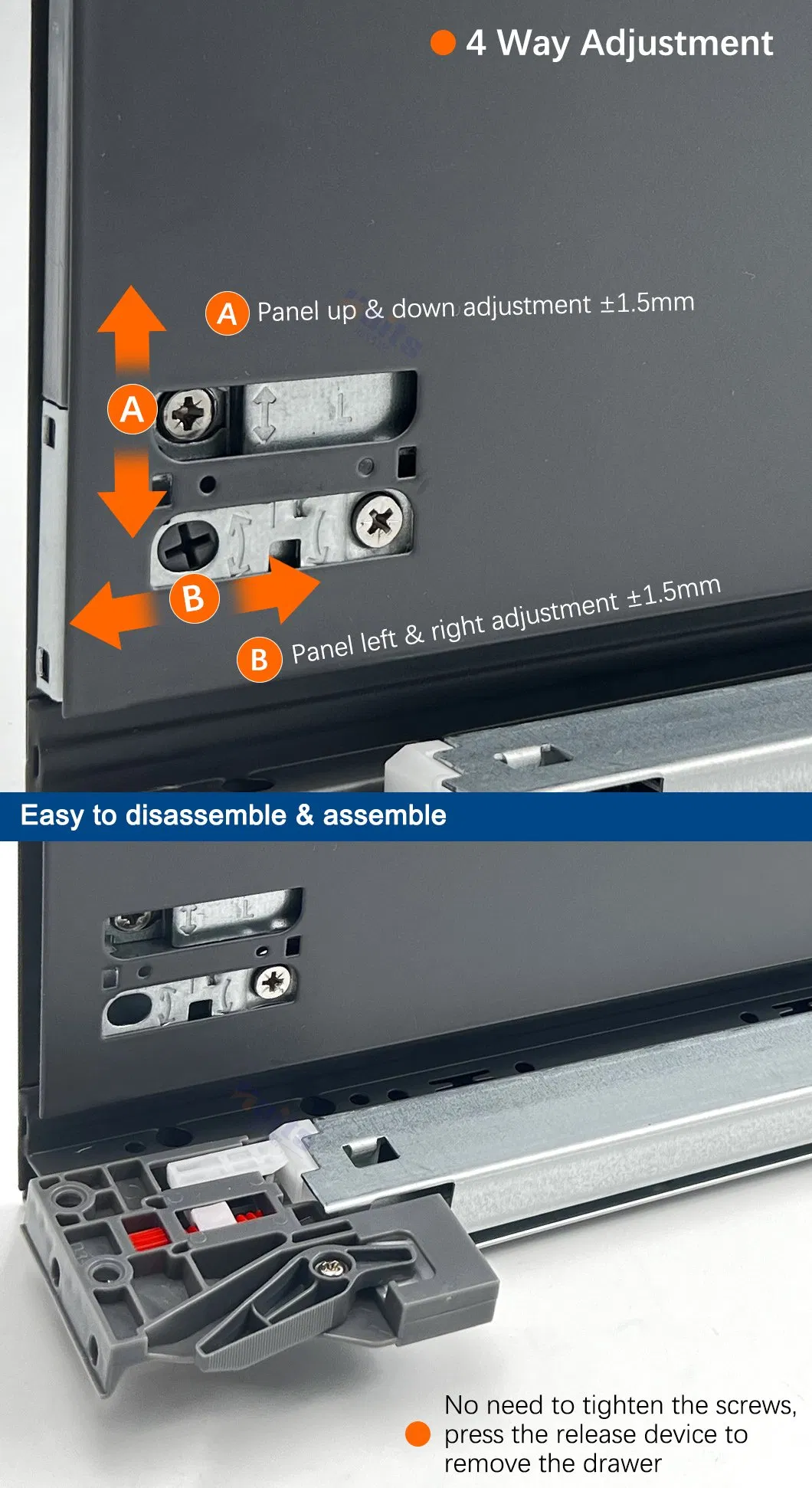 4 Way Adjustment

A Panel up & down adjustment ±1.5mm

A

B

B Panel left & right adjustment ±1.5mm

Easy to disassemble & assemble

No need to tighten the screws, press the release device to remove the drawer