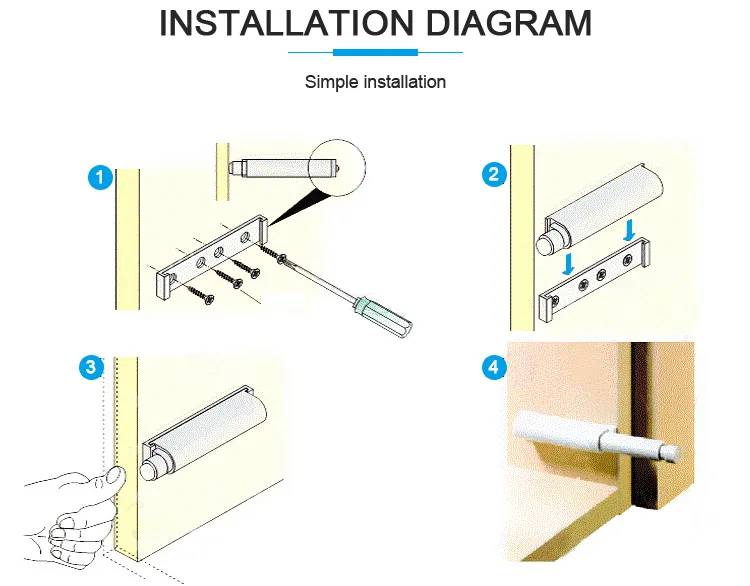 INSTALLATION DIAGRAM

Simple installation

1

2

3

4