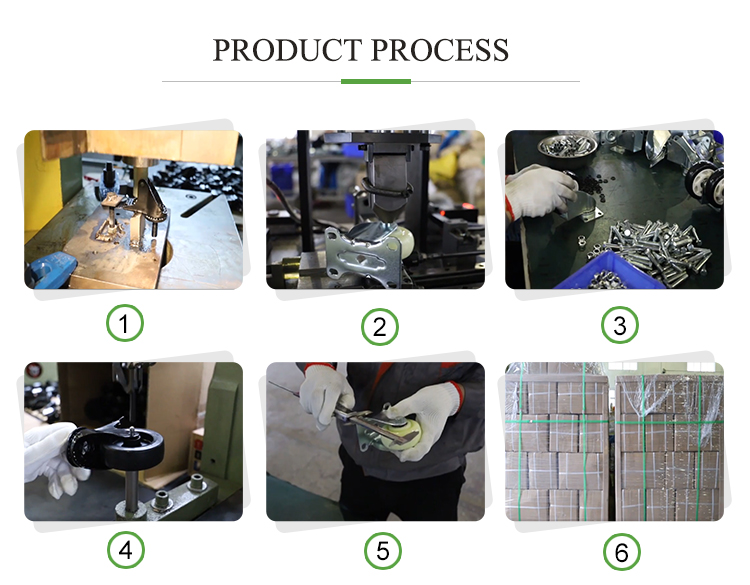 PRODUCT PROCESS

1

2

3

4

5

6