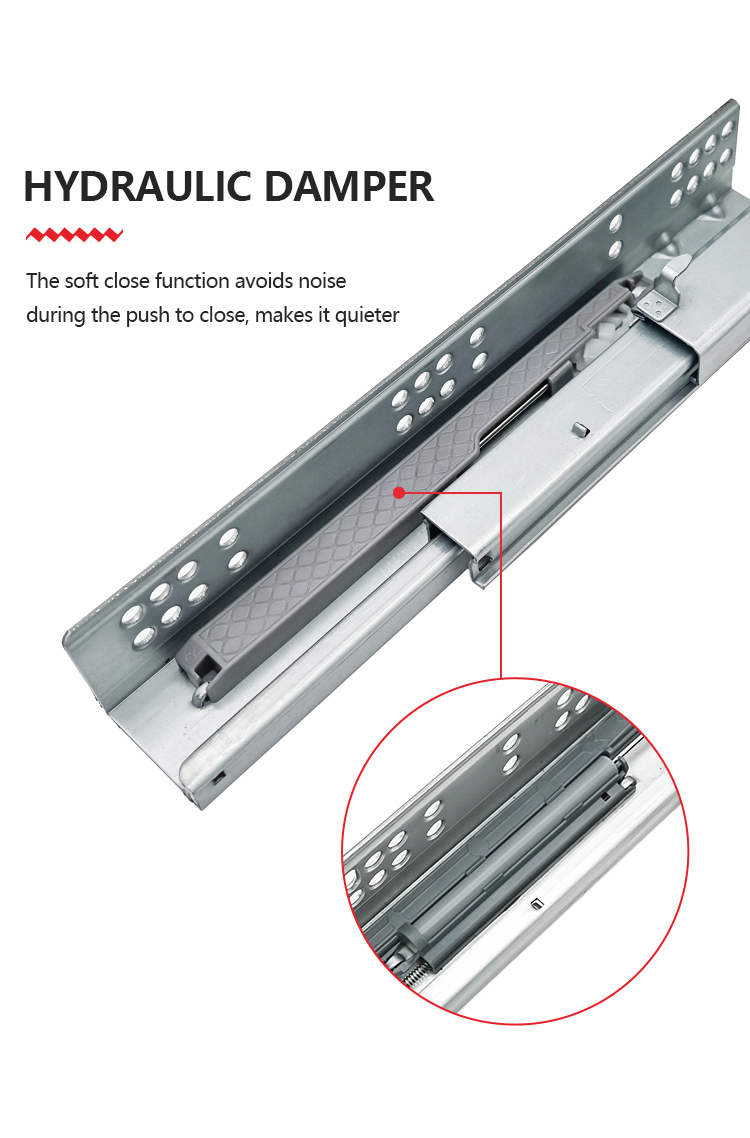 HYDRAULIC DAMPER

The soft close function avoids noise during the push to close, makes it quieter