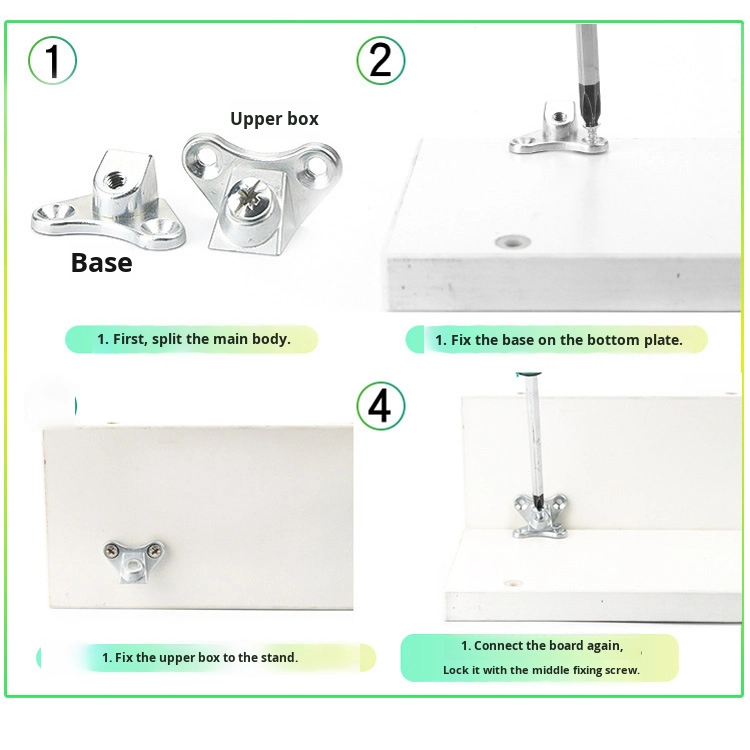 1

Upper box

Base

1. First, split the main body.

2

1. Fix the base on the bottom plate.

1. Fix the upper box to the stand.

4

1. Connect the board again,
Lock it with the middle fixing screw.