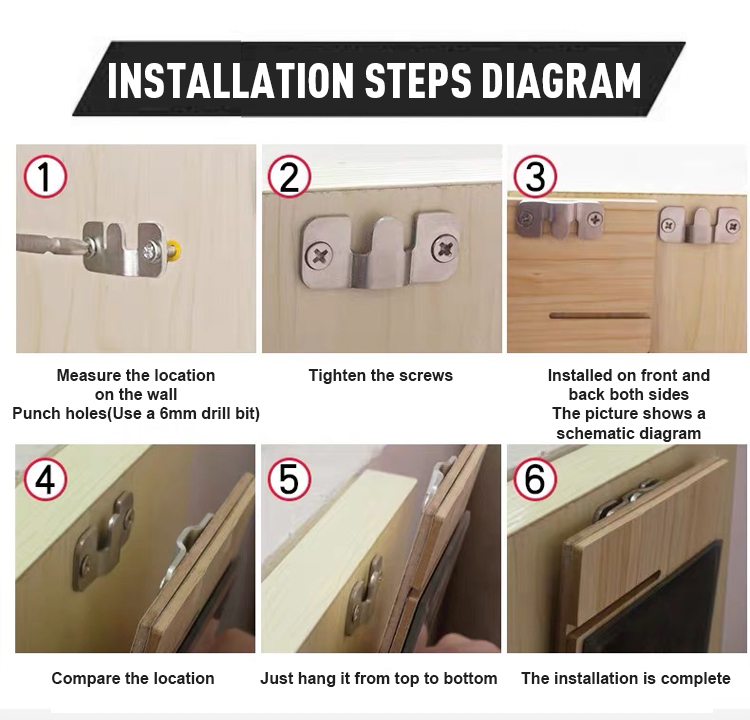 INSTALLATION STEPS DIAGRAM

1

Measure the location on the wall
Punch holes(Use a 6mm drill bit)

2

Tighten the screws

3

Installed on front and back both sides
The picture shows a schematic diagram

4

Compare the location

5

Just hang it from top to bottom

6

The installation is complete