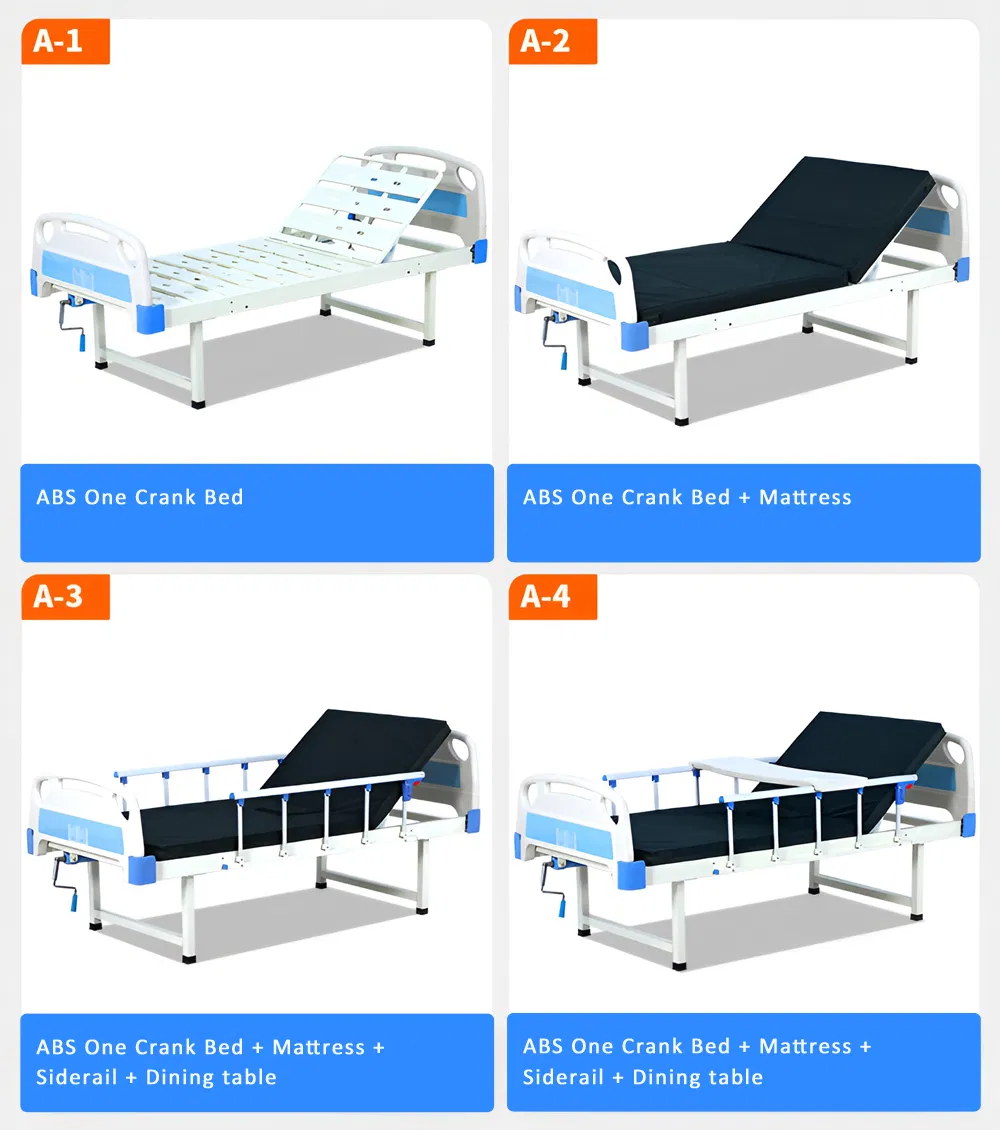 A-1

ABS One Crank Bed

A-2

ABS One Crank Bed + Mattress

A-3

ABS One Crank Bed + Mattress + Siderail + Dining table

A-4

ABS One Crank Bed + Mattress + Siderail + Dining table