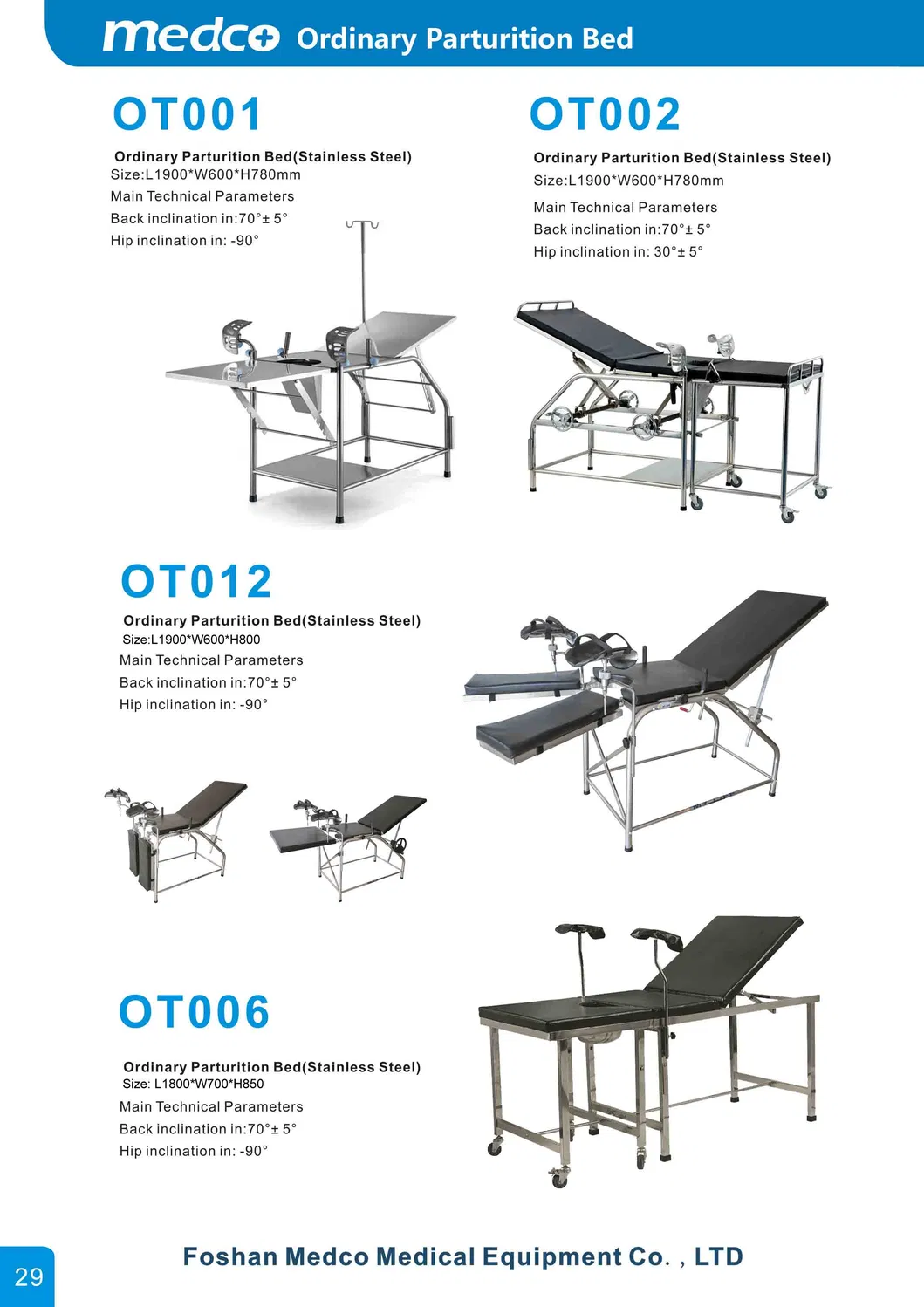 medco Ordinary Parturition Bed

OT001

Ordinary Parturition Bed(Stainless Steel)
Size:L1900*W600*H780mm
Main Technical Parameters
Back inclination in:70°± 5°
Hip inclination in: -90°

OT002

Ordinary Parturition Bed(Stainless Steel)
Size:L1900*W600*H780mm
Main Technical Parameters
Back inclination in:70°± 5°
Hip inclination in: 30°± 5°

OT012

Ordinary Parturition Bed(Stainless Steel)
Size:L1900*W600*H800
Main Technical Parameters
Back inclination in:70°± 5°
Hip inclination in: -90°

OT006

Ordinary Parturition Bed(Stainless Steel)
Size: L1800*W700*H850
Main Technical Parameters
Back inclination in:70°± 5°
Hip inclination in: -90°

29

Foshan Medco Medical Equipment Co. , LTD