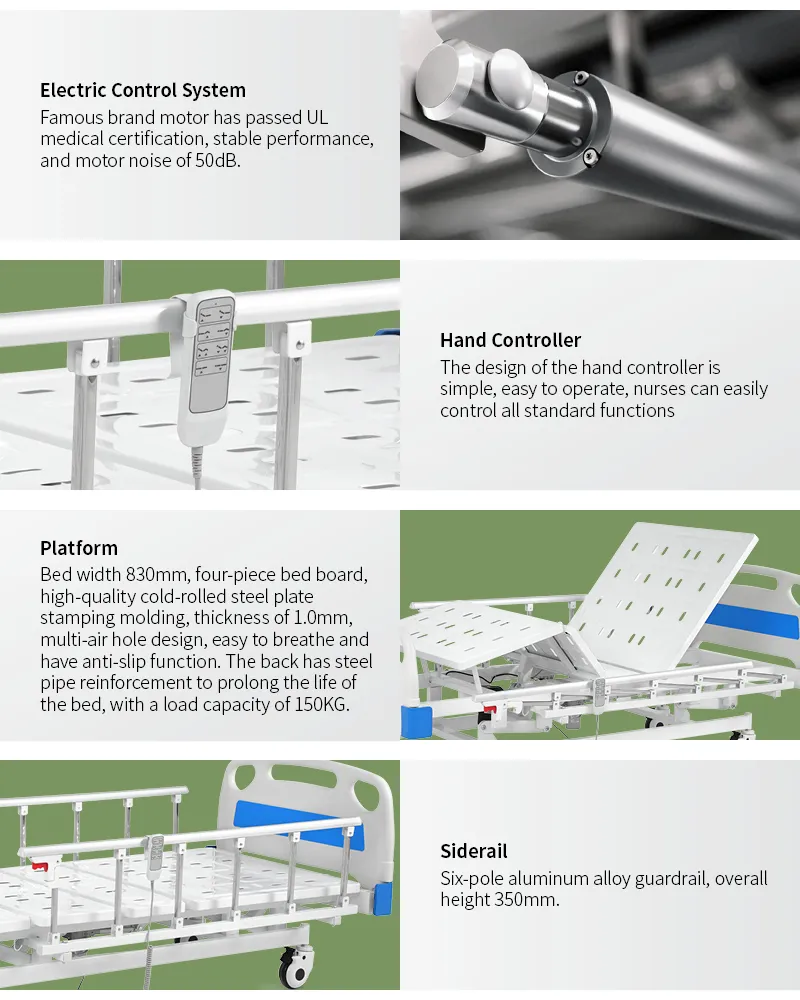 Electric Control System
Famous brand motor has passed UL medical certification, stable performance, and motor noise of 50dB.

Hand Controller
The design of the hand controller is simple, easy to operate, nurses can easily control all standard functions

Platform
Bed width 830mm, four-piece bed board, high-quality cold-rolled steel plate stamping molding, thickness of 1.0mm, multi-air hole design, easy to breathe and have anti-slip function. The back has steel pipe reinforcement to prolong the life of the bed, with a load capacity of 150KG.

Siderail
Six-pole aluminum alloy guardrail, overall height 350mm.