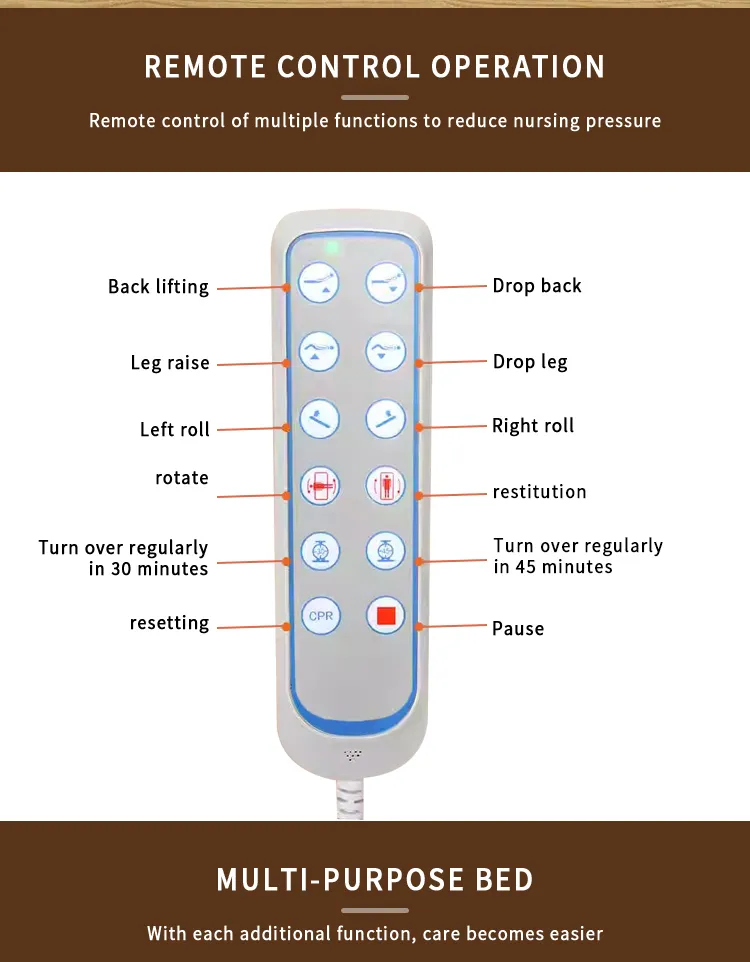 REMOTE CONTROL OPERATION

Remote control of multiple functions to reduce nursing pressure

Back lifting

Drop back

Leg raise

Drop leg

Left roll

Right roll

rotate

restitution

Turn over regularly in 30 minutes

Turn over regularly in 45 minutes

resetting

CPR

Pause

MULTI-PURPOSE BED

With each additional function, care becomes easier