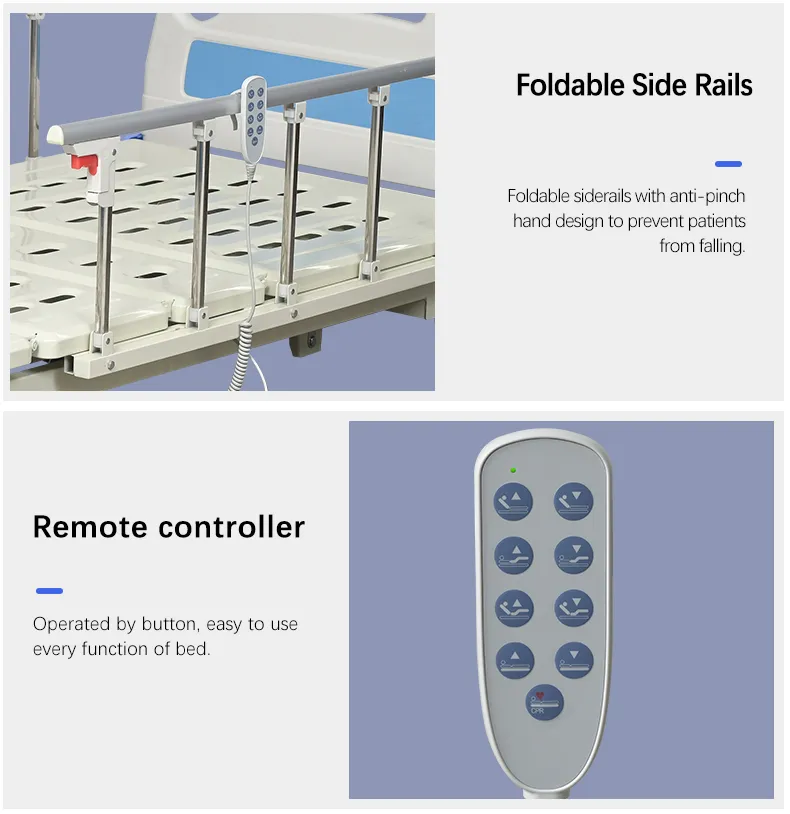 Foldable Side Rails

Foldable siderails with anti-pinch hand design to prevent patients from falling.

Remote controller

Operated by button, easy to use every function of bed.

CPR