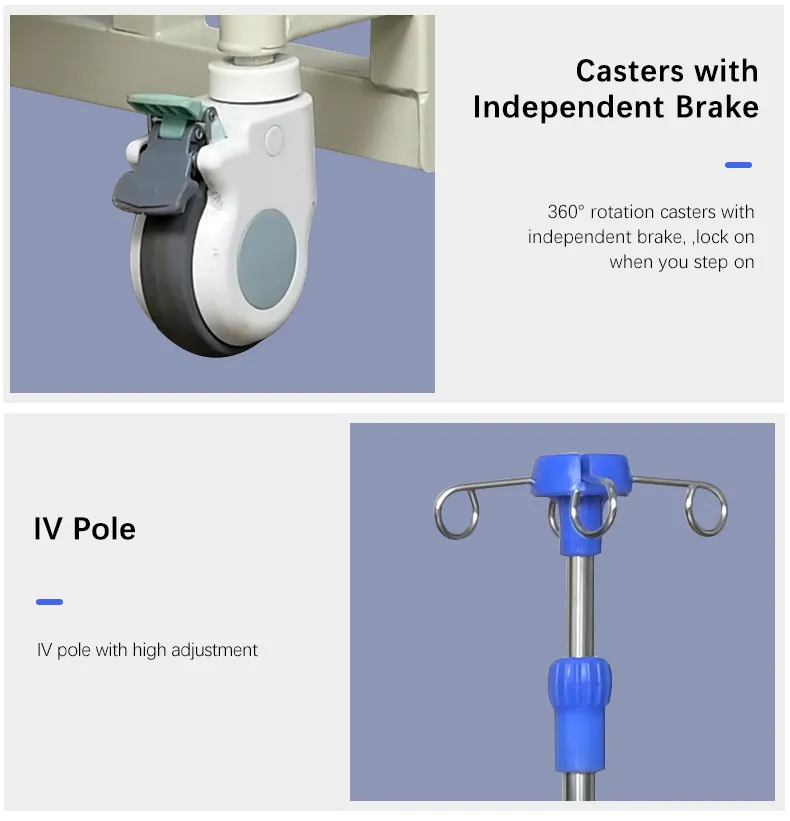 Casters with Independent Brake

360° rotation casters with independent brake, ,lock on when you step on

IV Pole

IV pole with high adjustment