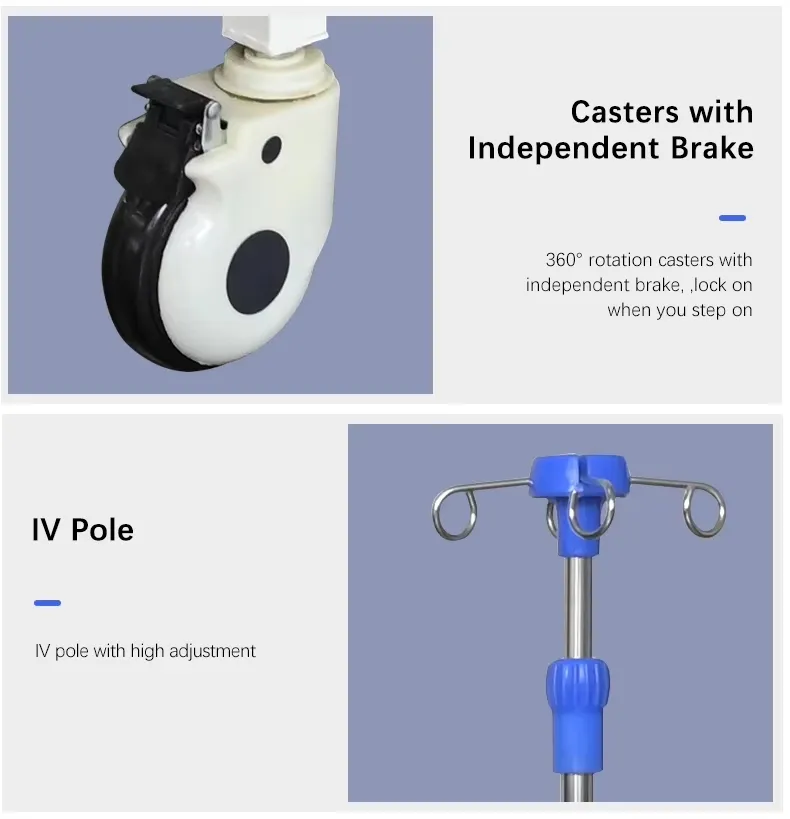 Casters with Independent Brake

360° rotation casters with independent brake, ,lock on when you step on

IV Pole

IV pole with high adjustment