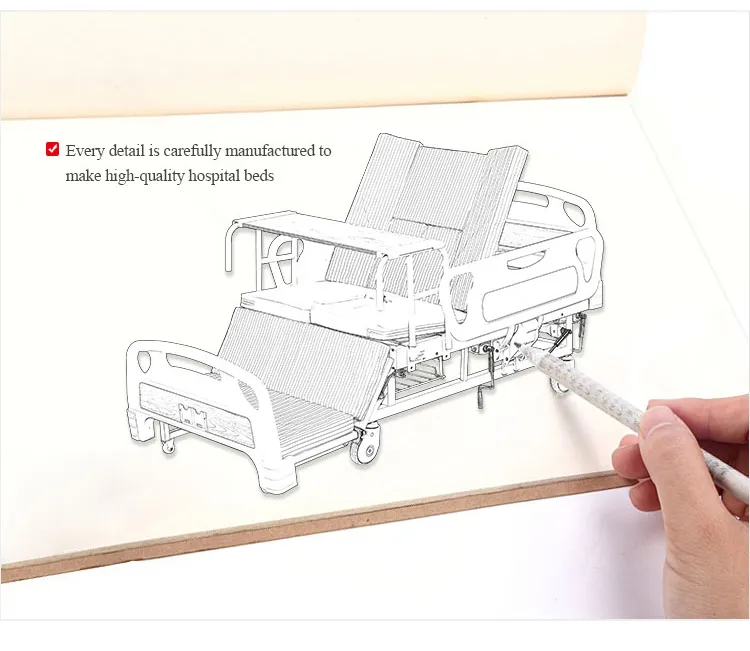 Every detail is carefully manufactured to make high-quality hospital beds