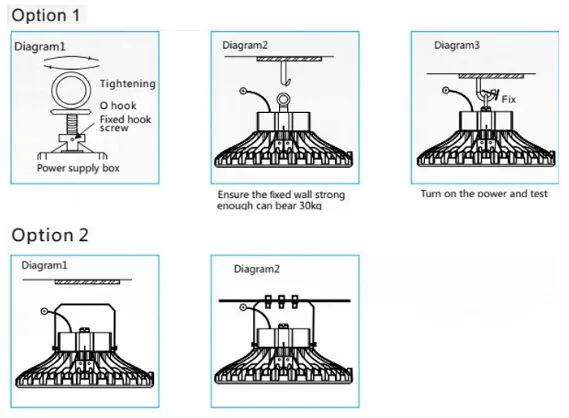 Option 1

Diagram1

Tightening

O hook

Fixed hook screw

Power supply box

Diagram2

Ensure the fixed wall strong enough can bear 30kg

Diagram3

Fix

Turn on the power and test

Option 2

Diagram1

Diagram2