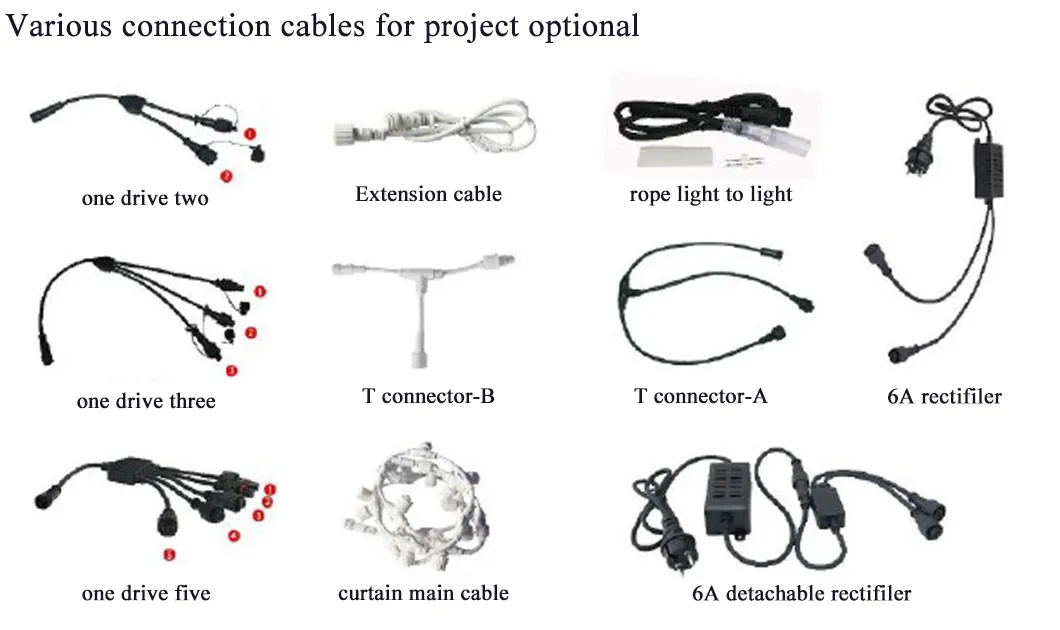 Various connection cables for project optional

1
2
one drive two

Extension cable

rope light to light

1
2
3
one drive three

T connector-B

T connector-A

6A rectifiler

1
2
3
4
5
one drive five

curtain main cable

6A detachable rectifiler