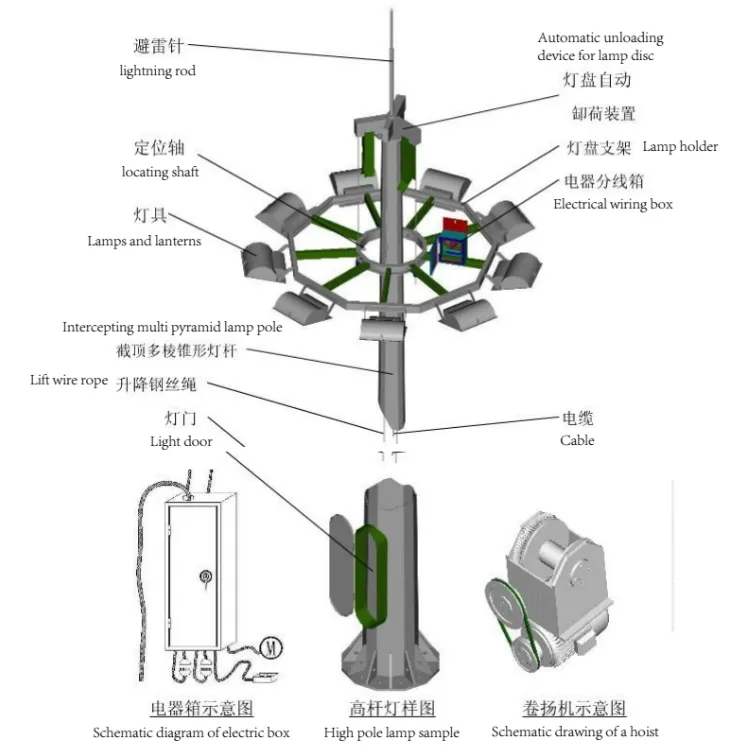 避雷针
lightning rod

Automatic unloading device for lamp disc
灯盘自动
卸荷装置

定位轴
locating shaft

灯盘支架 Lamp holder

电器分线箱
Electrical wiring box

灯具
Lamps and lanterns

Intercepting multi pyramid lamp pole
截顶多棱锥形灯杆

Lift wire rope 升降钢丝绳

灯门
Light door

电缆
Cable

M

电器箱示意图
Schematic diagram of electric box

高杆灯样图
High pole lamp sample

卷扬机示意图
Schematic drawing of a hoist