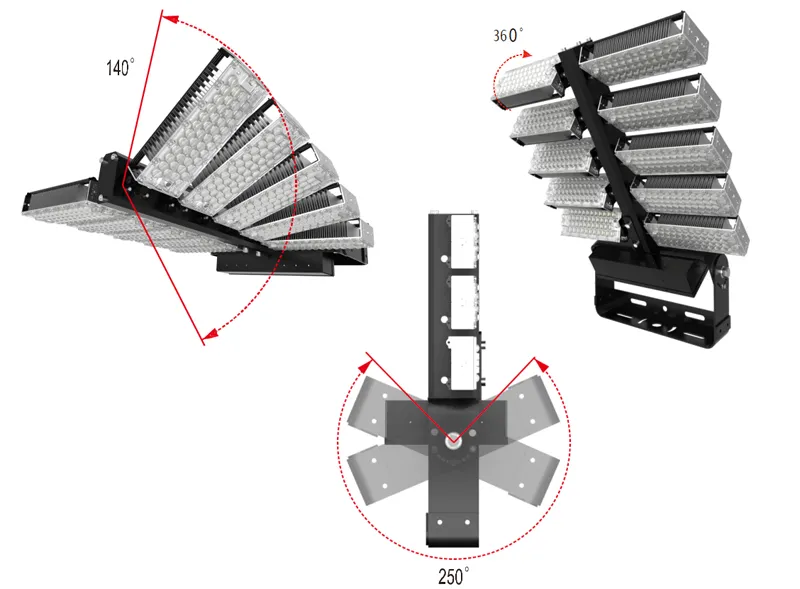 140°

360°

250°