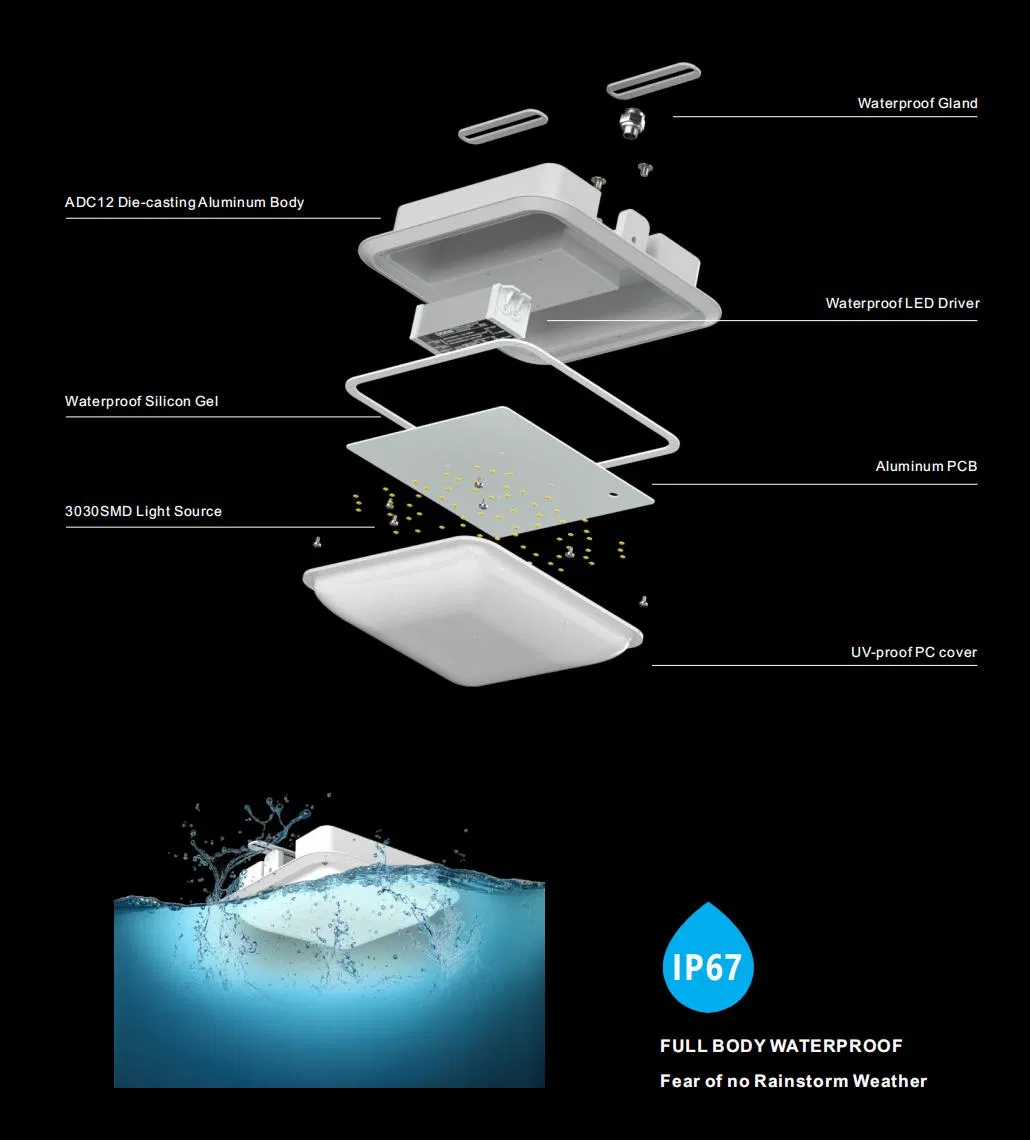 Waterproof Gland

ADC12 Die-casting Aluminum Body

Waterproof LED Driver

Waterproof Silicon Gel

Aluminum PCB

3030SMD Light Source

UV-proof PC cover

IP67

FULL BODY WATERPROOF

Fear of no Rainstorm Weather