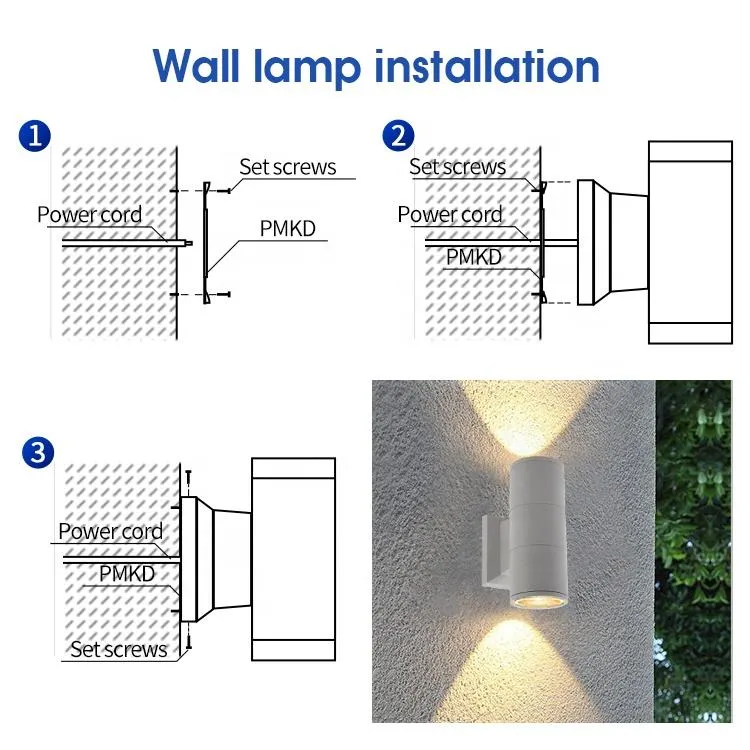 Wall lamp installation

1

Set screws

Power cord

PMKD

2

Set screws

Power cord

PMKD

3

Power cord

PMKD

Set screws