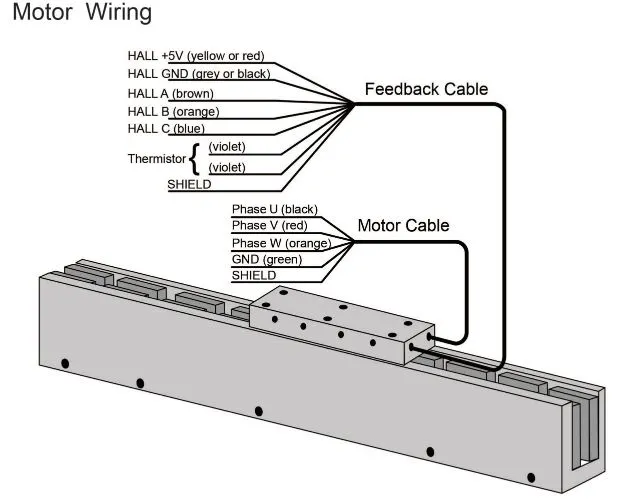 Motor Wiring

HALL +5V (yellow or red)
HALL GND (grey or black)
HALL A (brown)
HALL B (orange)
HALL C (blue)
Thermistor (violet)
(violet)
SHIELD

Feedback Cable

Phase U (black)
Phase V (red)
Phase W (orange)
GND (green)
SHIELD

Motor Cable