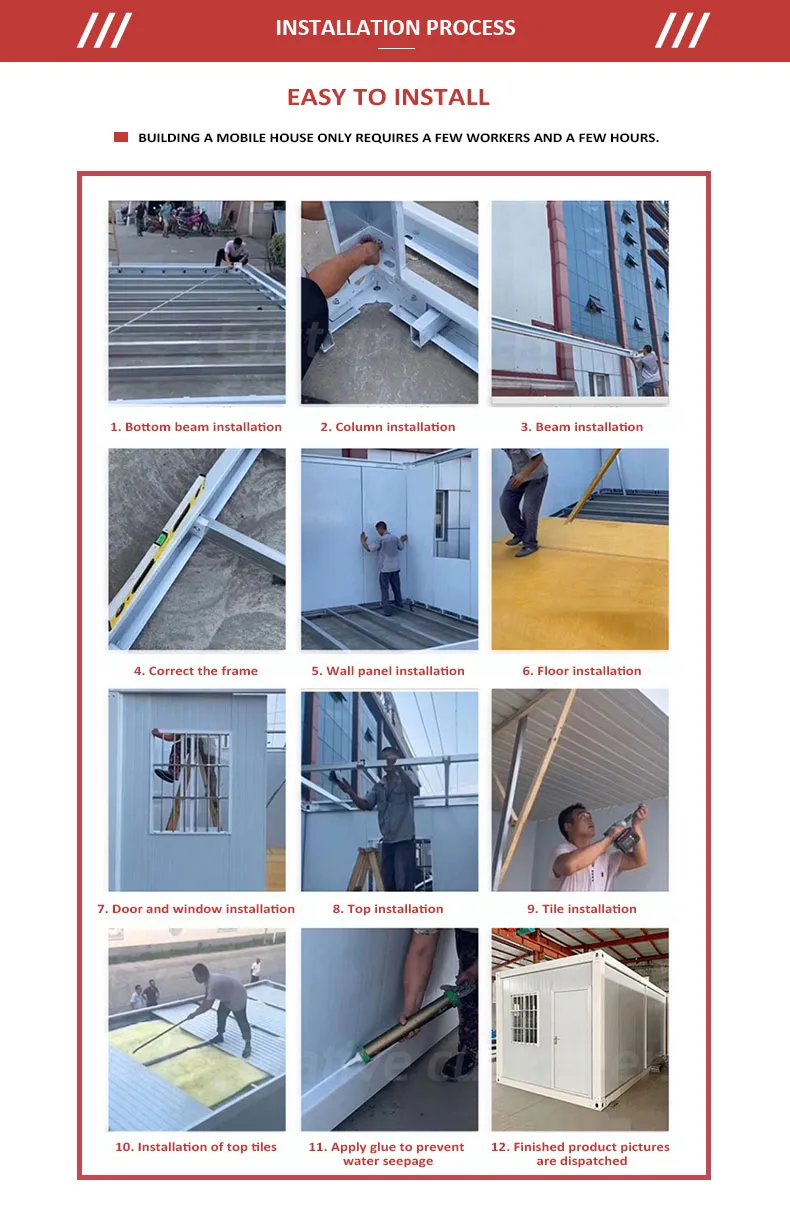 INSTALLATION PROCESS

EASY TO INSTALL

BUILDING A MOBILE HOUSE ONLY REQUIRES A FEW WORKERS AND A FEW HOURS.

1. Bottom beam installation

2. Column installation

3. Beam installation

4. Correct the frame

5. Wall panel installation

6. Floor installation

7. Door and window installation

8. Top installation

9. Tile installation

10. Installation of top tiles

11. Apply glue to prevent water seepage

12. Finished product pictures are dispatched