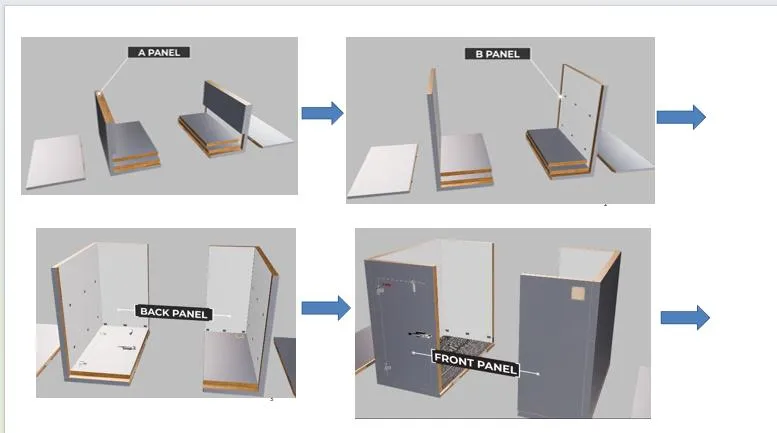 A PANEL

B PANEL

BACK PANEL

FRONT PANEL