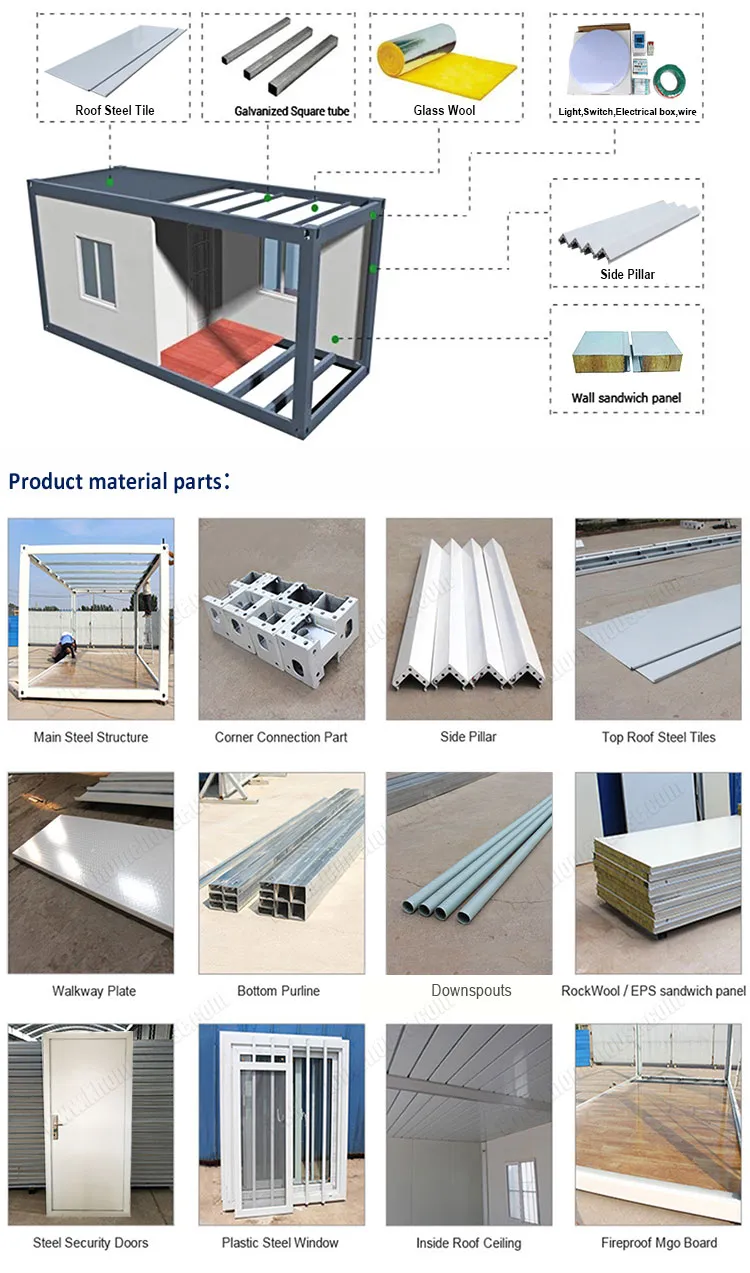 Roof Steel Tile

Galvanized Square tube

Glass Wool

Light,Switch,Electrical box,wire

Side Pillar

Wall sandwich panel

Product material parts:

Main Steel Structure

Corner Connection Part

Side Pillar

Top Roof Steel Tiles

Walkway Plate

Bottom Purline

Downspouts

RockWool / EPS sandwich panel

Steel Security Doors

Plastic Steel Window

Inside Roof Ceiling

Fireproof Mgo Board