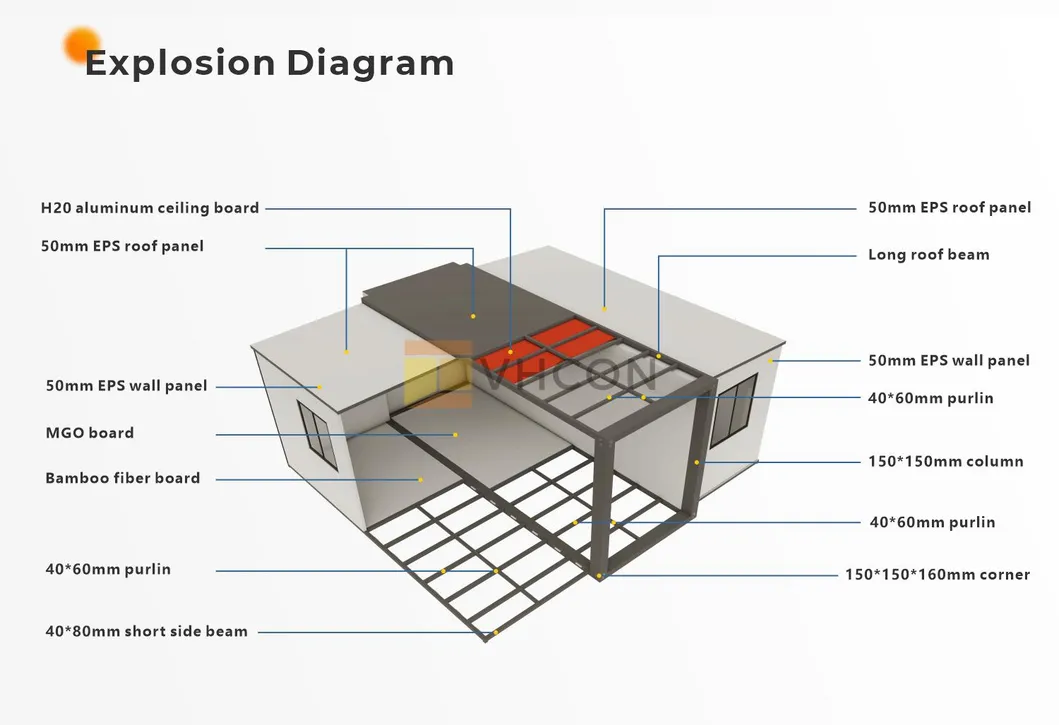 Explosion Diagram

H20 aluminum ceiling board
50mm EPS roof panel
50mm EPS wall panel
MGO board
Bamboo fiber board
40*60mm purlin
40*80mm short side beam

50mm EPS roof panel
Long roof beam
50mm EPS wall panel
40*60mm purlin
150*150mm column
40*60mm purlin
150*150*160mm corner

VHCON