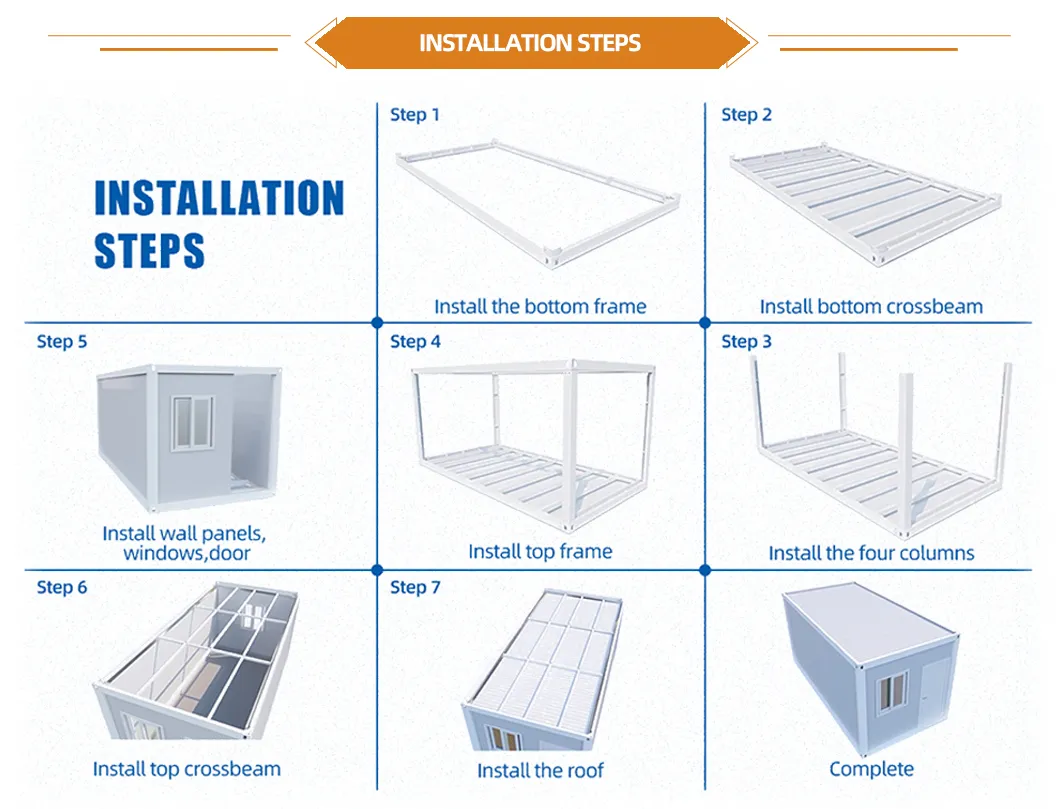 INSTALLATION STEPS

INSTALLATION STEPS

Step 1
Install the bottom frame

Step 2
Install bottom crossbeam

Step 5
Install wall panels, windows,door

Step 4
Install top frame

Step 3
Install the four columns

Step 6
Install top crossbeam

Step 7
Install the roof

Complete