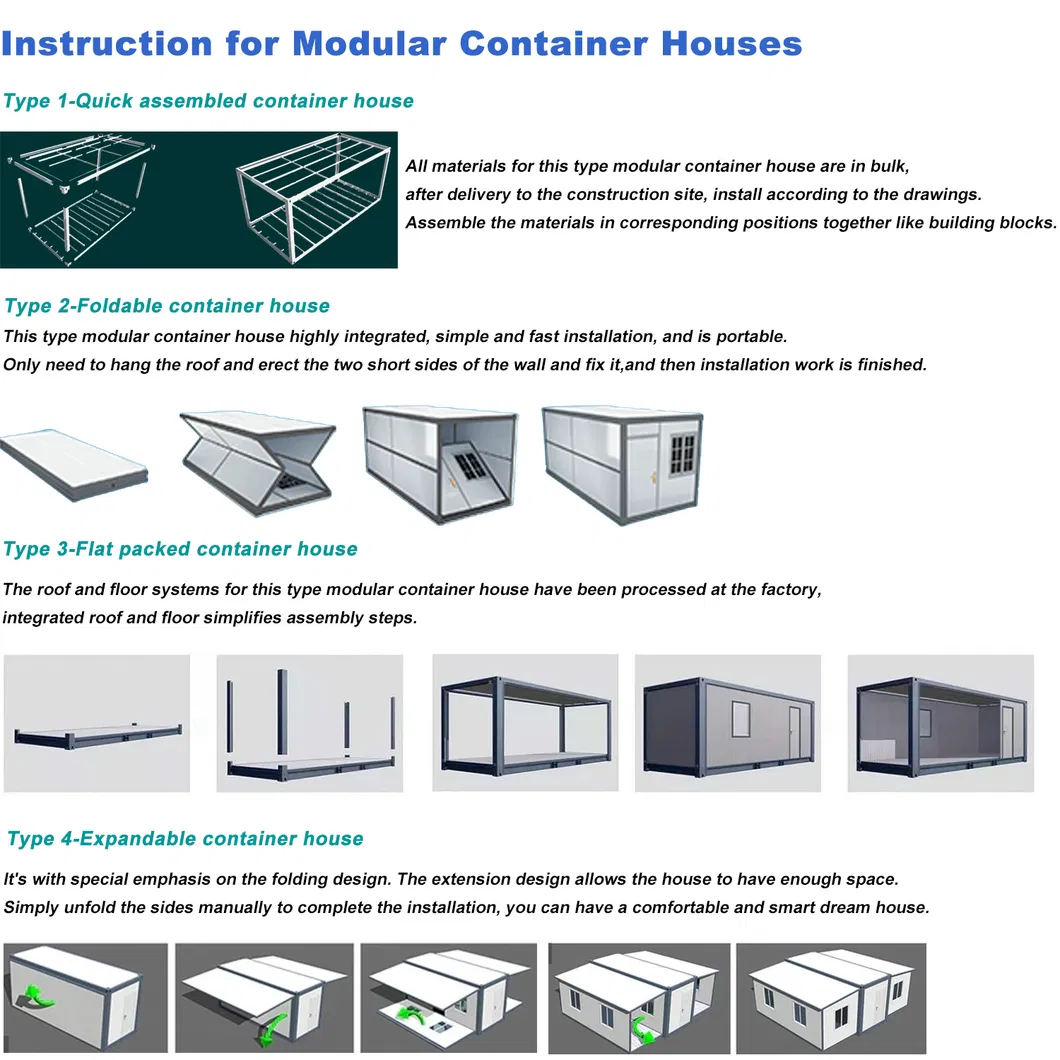 Instruction for Modular Container Houses

Type 1-Quick assembled container house

All materials for this type modular container house are in bulk, after delivery to the construction site, install according to the drawings. Assemble the materials in corresponding positions together like building blocks.

Type 2-Foldable container house

This type modular container house highly integrated, simple and fast installation, and is portable. Only need to hang the roof and erect the two short sides of the wall and fix it,and then installation work is finished.

Type 3-Flat packed container house

The roof and floor systems for this type modular container house have been processed at the factory, integrated roof and floor simplifies assembly steps.

Type 4-Expandable container house

It's with special emphasis on the folding design. The extension design allows the house to have enough space. Simply unfold the sides manually to complete the installation, you can have a comfortable and smart dream house.