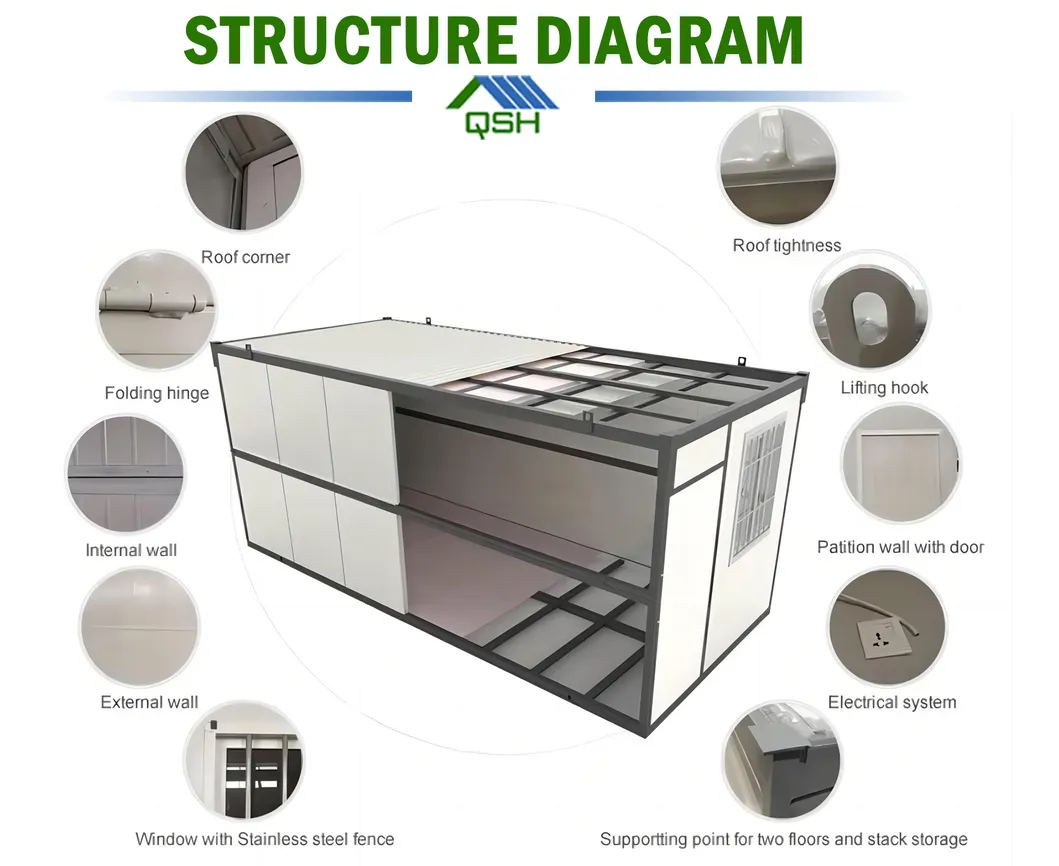 STRUCTURE DIAGRAM

QSH

Roof corner

Folding hinge

Internal wall

External wall

Window with Stainless steel fence

Roof tightness

Lifting hook

Patition wall with door

Electrical system

Supportting point for two floors and stack storage