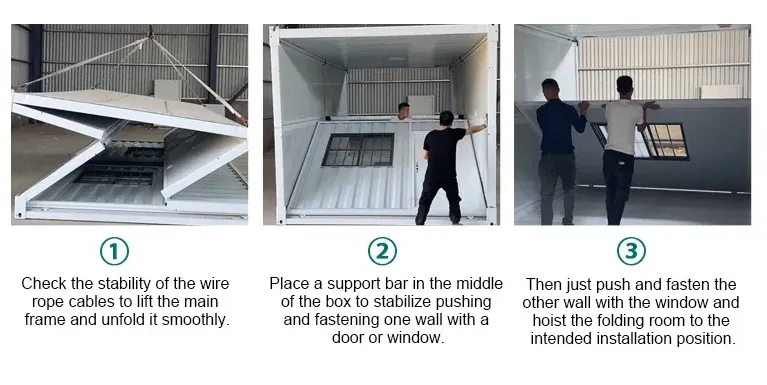 ①

Check the stability of the wire rope cables to lift the main frame and unfold it smoothly.

②

Place a support bar in the middle of the box to stabilize pushing and fastening one wall with a door or window.

③

Then just push and fasten the other wall with the window and hoist the folding room to the intended installation position.