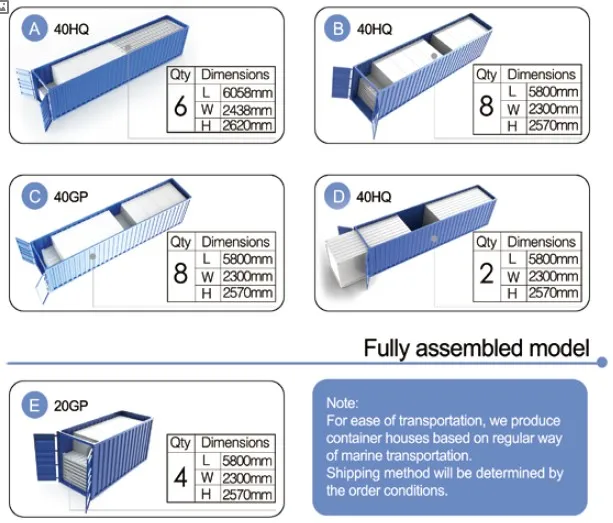 A 40HQ

| Qty | Dimensions | |
|---|---|---|
| 6 | L | 6058mm |
| | W | 2438mm |
| | H | 2620mm |

B 40HQ

| Qty | Dimensions | |
|---|---|---|
| 8 | L | 5800mm |
| | W | 2300mm |
| | H | 2570mm |

C 40GP

| Qty | Dimensions | |
|---|---|---|
| 8 | L | 5800mm |
| | W | 2300mm |
| | H | 2570mm |

D 40HQ

| Qty | Dimensions | |
|---|---|---|
| 2 | L | 5800mm |
| | W | 2300mm |
| | H | 2570mm |

Fully assembled model

E 20GP

| Qty | Dimensions | |
|---|---|---|
| 4 | L | 5800mm |
| | W | 2300mm |
| | H | 2570mm |

Note:
For ease of transportation, we produce container houses based on regular way of marine transportation.
Shipping method will be determined by the order conditions.