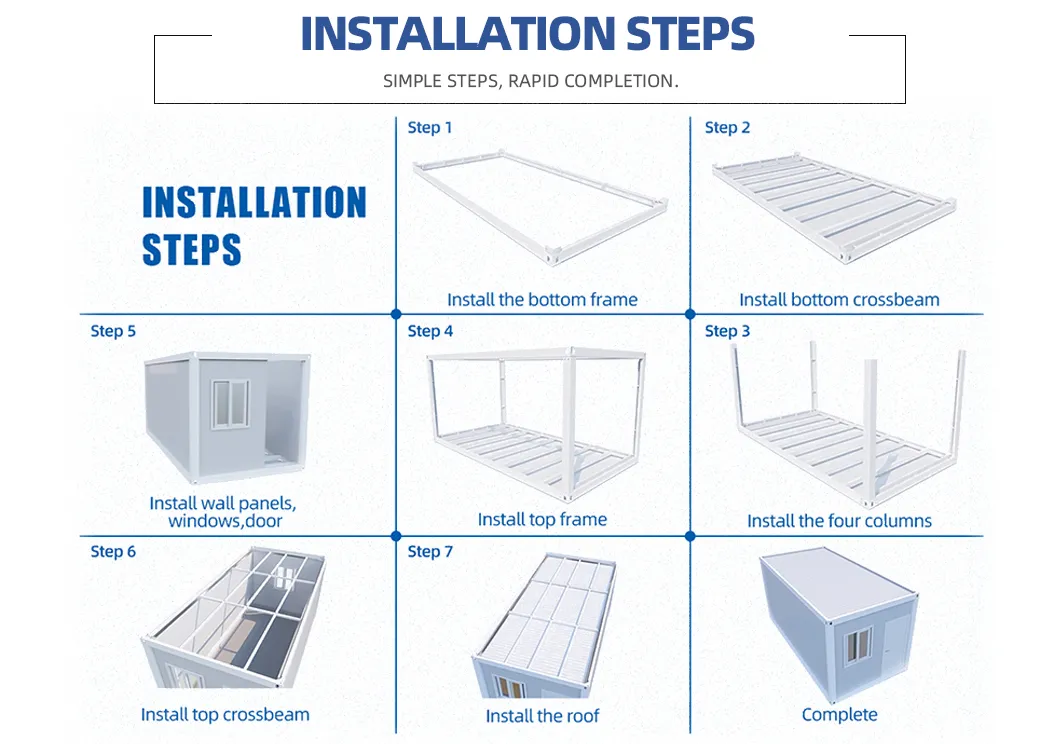 INSTALLATION STEPS

SIMPLE STEPS, RAPID COMPLETION.

INSTALLATION STEPS

Step 1
Install the bottom frame

Step 2
Install bottom crossbeam

Step 5
Install wall panels, windows,door

Step 4
Install top frame

Step 3
Install the four columns

Step 6
Install top crossbeam

Step 7
Install the roof

Complete