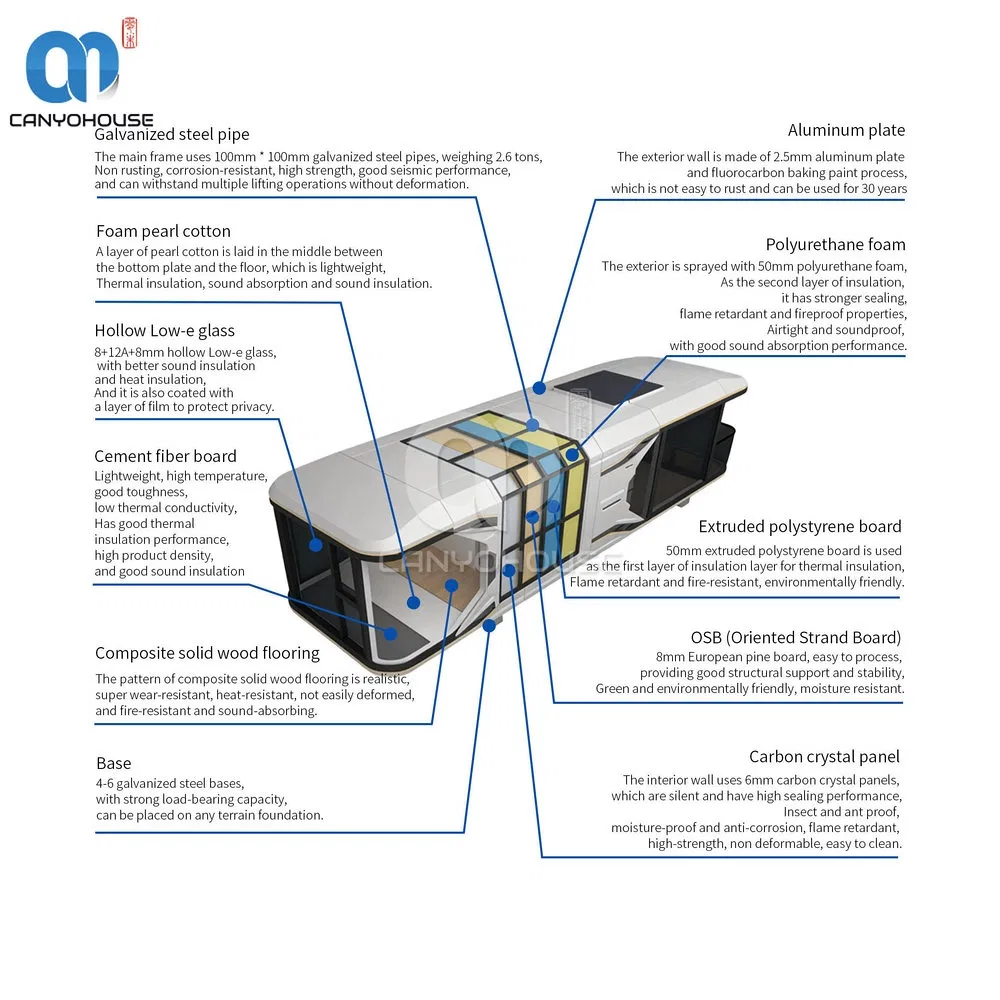 CANYOHOUSE

Galvanized steel pipe
The main frame uses 100mm * 100mm galvanized steel pipes, weighing 2.6 tons, Non rusting, corrosion-resistant, high strength, good seismic performance, and can withstand multiple lifting operations without deformation.

Foam pearl cotton
A layer of pearl cotton is laid in the middle between the bottom plate and the floor, which is lightweight, Thermal insulation, sound absorption and sound insulation.

Hollow Low-e glass
8+12A+8mm hollow Low-e glass, with better sound insulation and heat insulation, And it is also coated with a layer of film to protect privacy.

Cement fiber board
Lightweight, high temperature, good toughness, low thermal conductivity, Has good thermal insulation performance, high product density, and good sound insulation

Composite solid wood flooring
The pattern of composite solid wood flooring is realistic, super wear-resistant, heat-resistant, not easily deformed, and fire-resistant and sound-absorbing.

Base
4-6 galvanized steel bases, with strong load-bearing capacity, can be placed on any terrain foundation.

Aluminum plate
The exterior wall is made of 2.5mm aluminum plate and fluorocarbon baking paint process, which is not easy to rust and can be used for 30 years

Polyurethane foam
The exterior is sprayed with 50mm polyurethane foam, As the second layer of insulation, it has stronger sealing, flame retardant and fireproof properties, Airtight and soundproof, with good sound absorption performance.

Extruded polystyrene board
50mm extruded polystyrene board is used as the first layer of insulation layer for thermal insulation, Flame retardant and fire-resistant, environmentally friendly.

OSB (Oriented Strand Board)
8mm European pine board, easy to process, providing good structural support and stability, Green and environmentally friendly, moisture resistant.

Carbon crystal panel
The interior wall uses 6mm carbon crystal panels, which are silent and have high sealing performance, Insect and ant proof, moisture-proof and anti-corrosion, flame retardant, high-strength, non deformable, easy to clean.

CANYOHOUSE