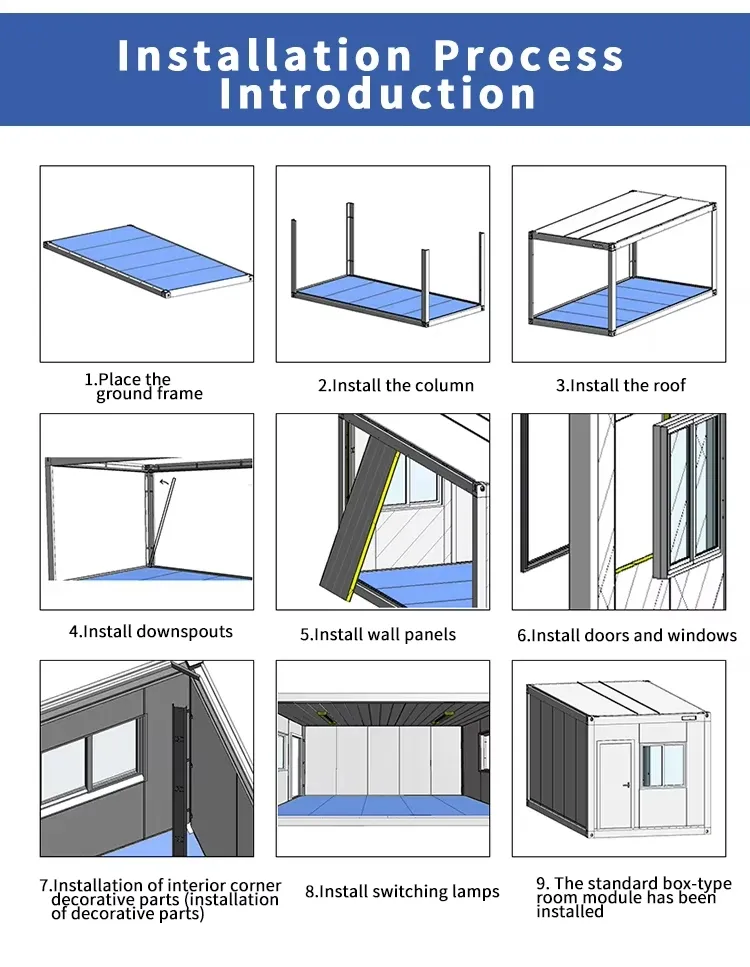 Installation Process Introduction

1.Place the ground frame

2.Install the column

3.Install the roof

4.Install downspouts

5.Install wall panels

6.Install doors and windows

7.Installation of interior corner decorative parts (installation of decorative parts)

8.Install switching lamps

9. The standard box-type room module has been installed