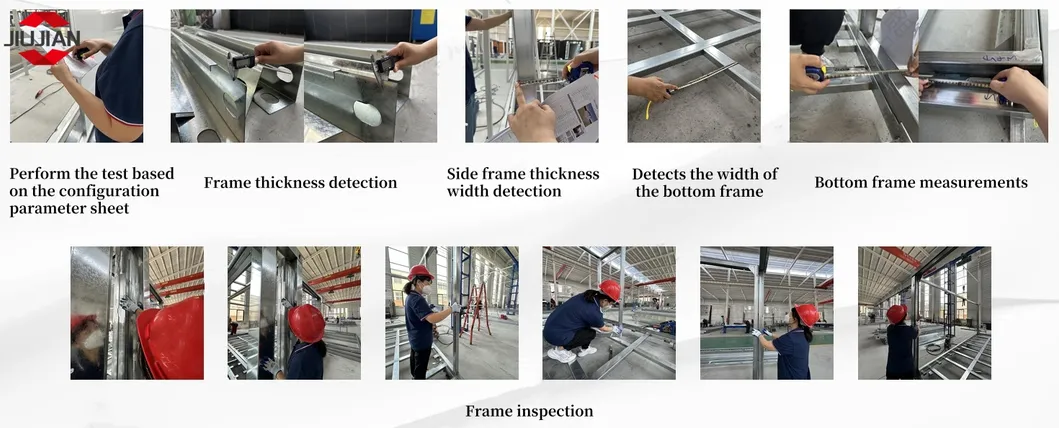 JIUJIAN

Perform the test based on the configuration parameter sheet

Frame thickness detection

Side frame thickness width detection

Detects the width of the bottom frame

Bottom frame measurements

Frame inspection