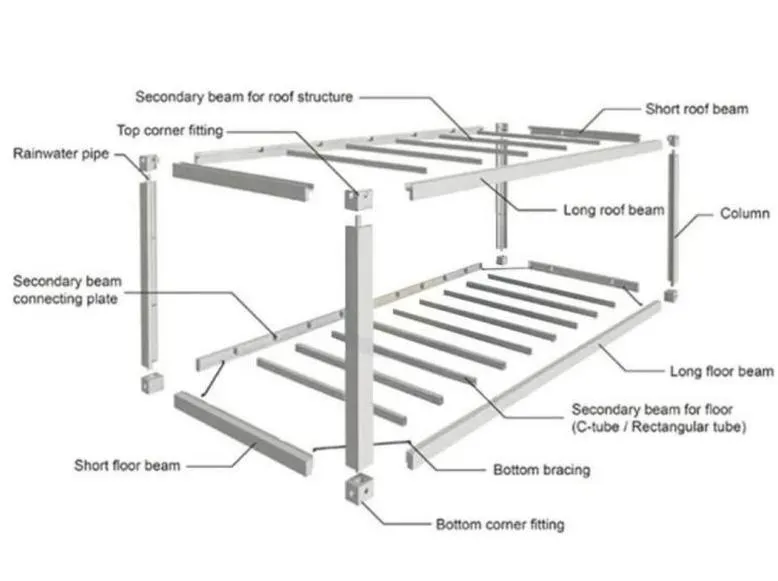 Secondary beam for roof structure

Short roof beam

Top corner fitting

Rainwater pipe

Long roof beam

Column

Secondary beam connecting plate

Long floor beam

Secondary beam for floor (C-tube / Rectangular tube)

Short floor beam

Bottom bracing

Bottom corner fitting