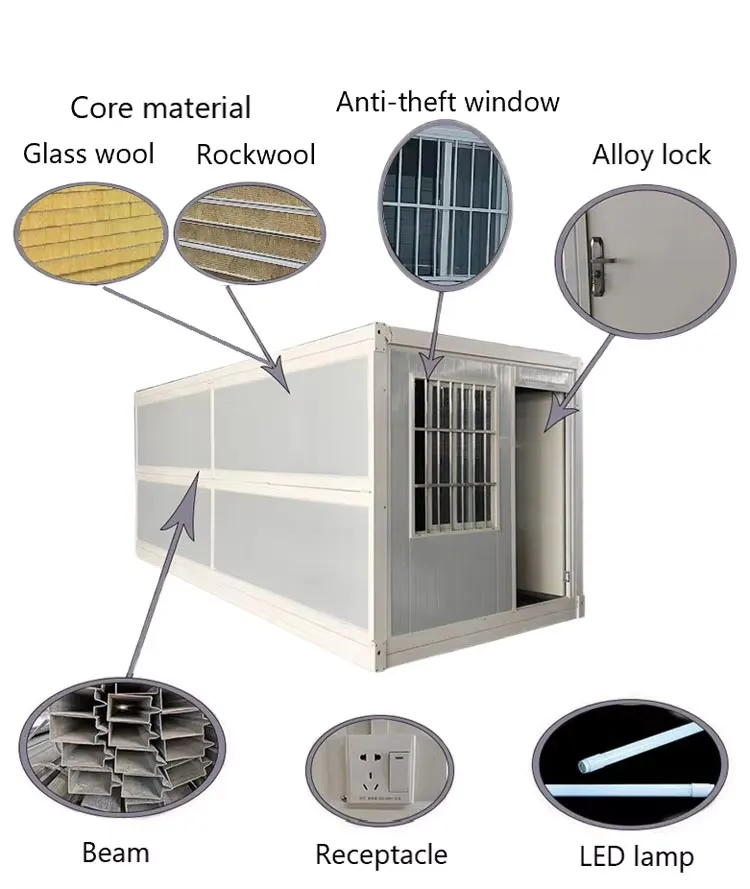 Core material

Glass wool

Rockwool

Anti-theft window

Alloy lock

Beam

Receptacle

LED lamp