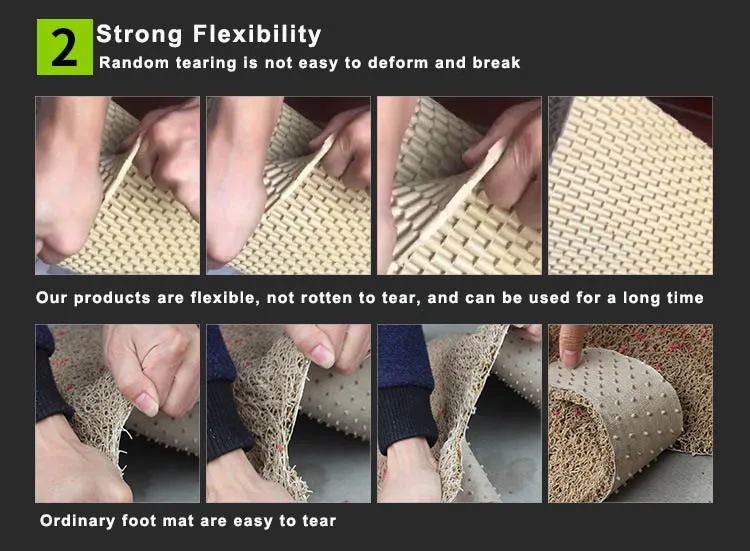 2 Strong Flexibility
Random tearing is not easy to deform and break

Our products are flexible, not rotten to tear, and can be used for a long time

Ordinary foot mat are easy to tear