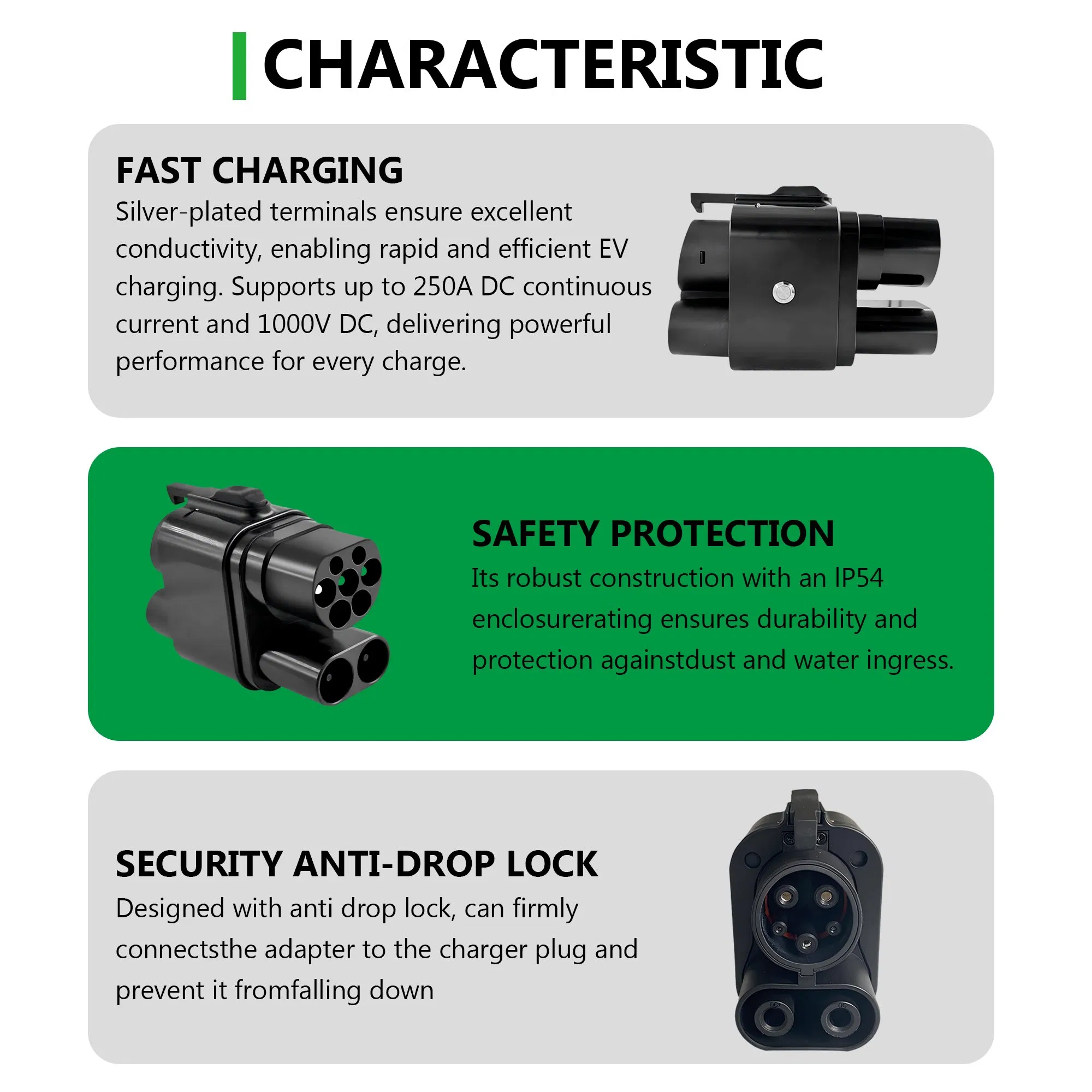 CHARACTERISTIC

FAST CHARGING

Silver-plated terminals ensure excellent conductivity, enabling rapid and efficient EV charging. Supports up to 250A DC continuous current and 1000V DC, delivering powerful performance for every charge.

SAFETY PROTECTION

Its robust construction with an IP54 enclosurerating ensures durability and protection againstdust and water ingress.

SECURITY ANTI-DROP LOCK

Designed with anti drop lock, can firmly connectsthe adapter to the charger plug and prevent it fromfalling down