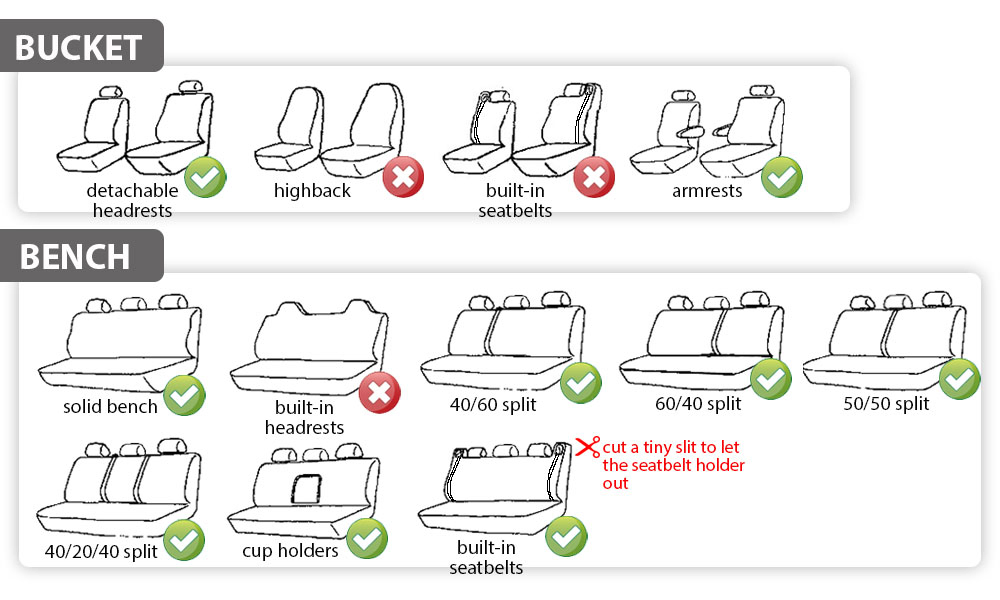 BUCKET

detachable headrests

highback

built-in seatbelts

armrests

BENCH

solid bench

built-in headrests

40/60 split

60/40 split

50/50 split

40/20/40 split

cup holders

built-in seatbelts

cut a tiny slit to let the seatbelt holder out