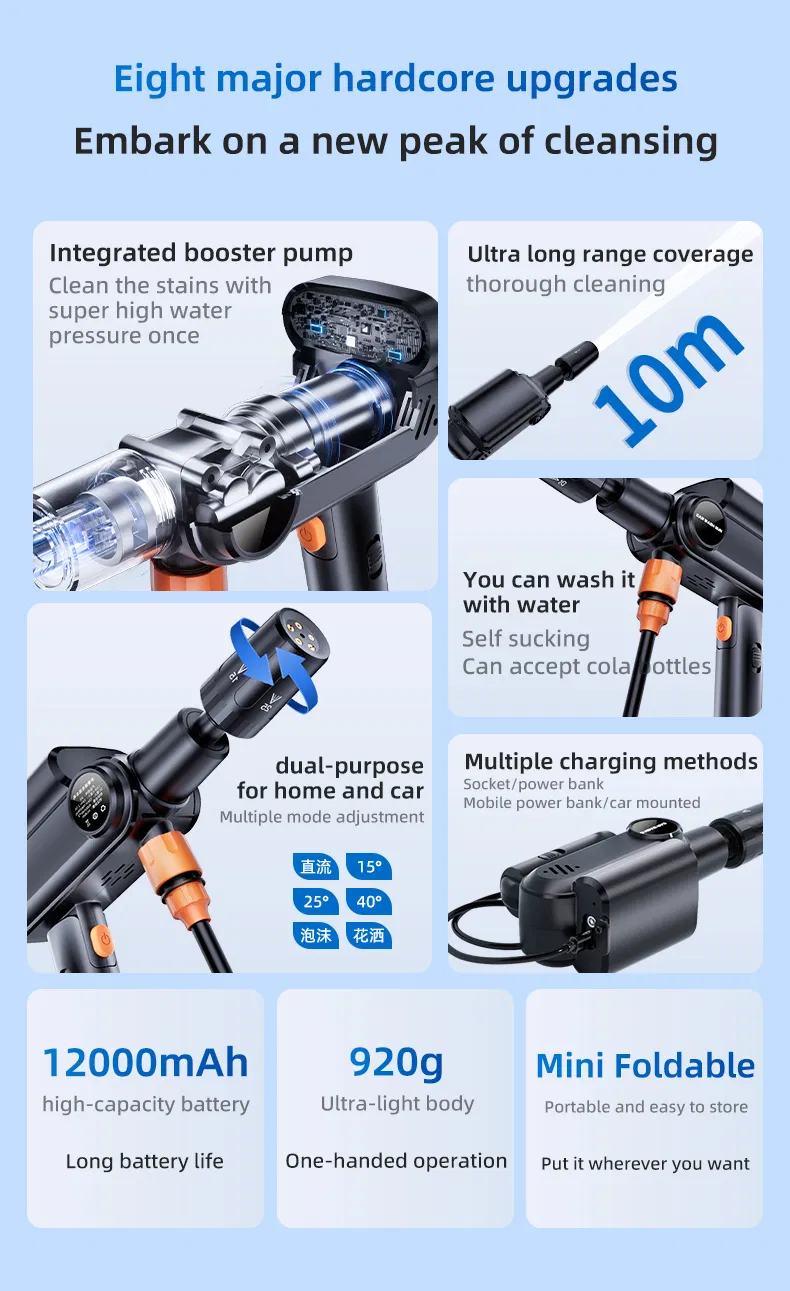 Eight major hardcore upgrades

Embark on a new peak of cleansing

Integrated booster pump
Clean the stains with super high water pressure once

Ultra long range coverage
thorough cleaning

10m

You can wash it with water
Self sucking
Can accept cola bottles

dual-purpose for home and car
Multiple mode adjustment

直流 15°
25° 40°
泡沫 花洒

Multiple charging methods
Socket/power bank
Mobile power bank/car mounted

12000mAh
high-capacity battery
Long battery life

920g
Ultra-light body
One-handed operation

Mini Foldable
Portable and easy to store
Put it wherever you want