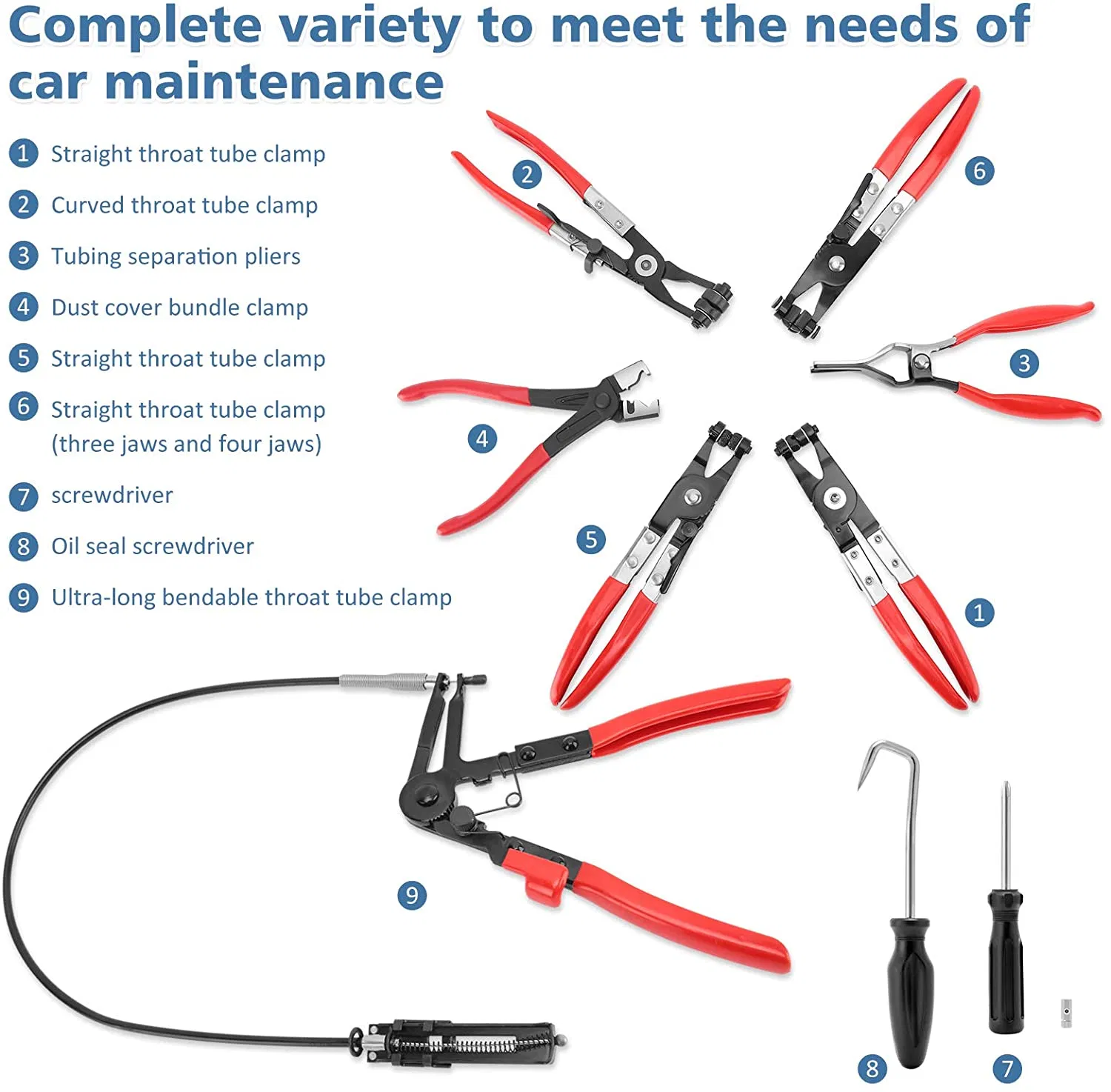 Complete variety to meet the needs of car maintenance

1 Straight throat tube clamp
2 Curved throat tube clamp
3 Tubing separation pliers
4 Dust cover bundle clamp
5 Straight throat tube clamp
6 Straight throat tube clamp (three jaws and four jaws)
7 screwdriver
8 Oil seal screwdriver
9 Ultra-long bendable throat tube clamp

2
6
3
4
5
1
9
8
7