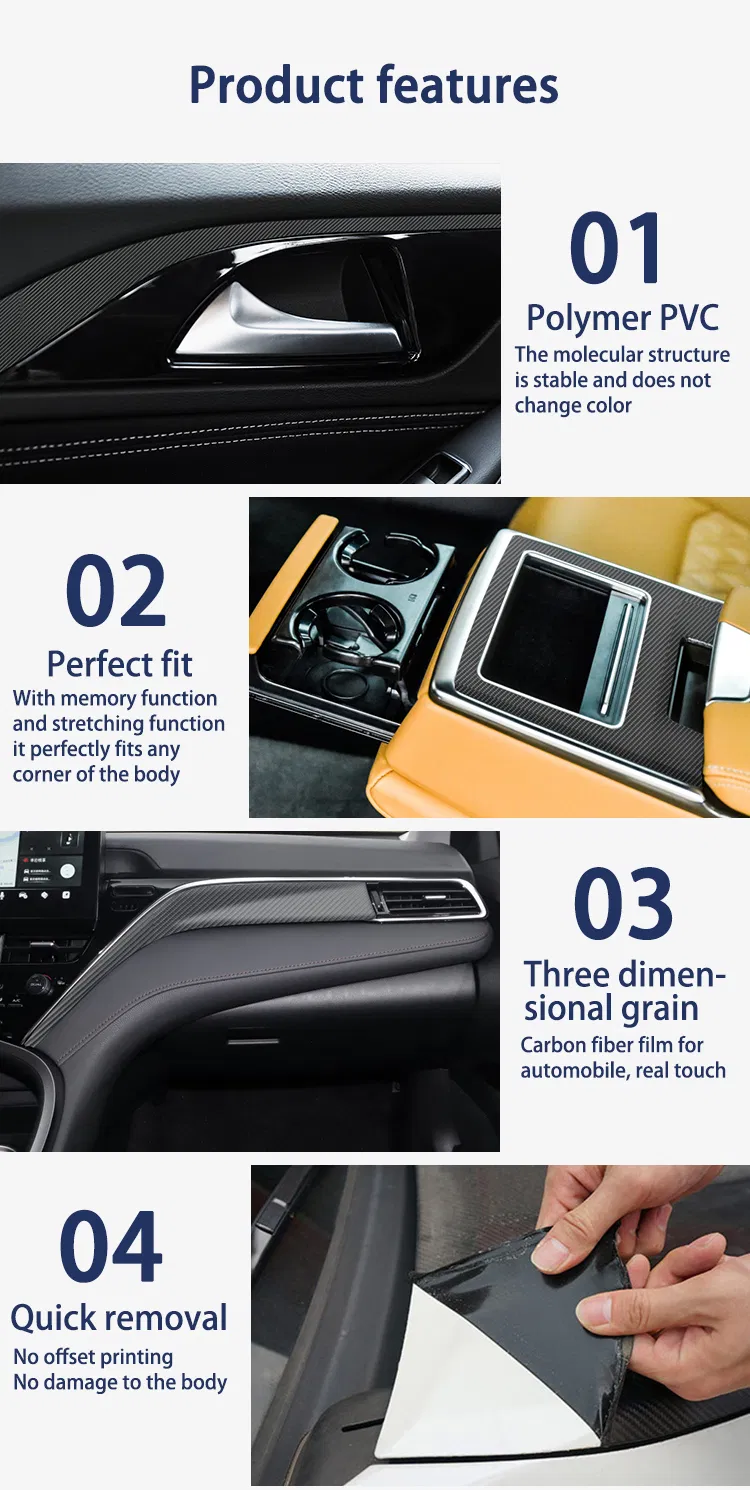 Product features

01
Polymer PVC
The molecular structure is stable and does not change color

02
Perfect fit
With memory function and stretching function it perfectly fits any corner of the body

03
Three dimensional grain
Carbon fiber film for automobile, real touch

04
Quick removal
No offset printing
No damage to the body