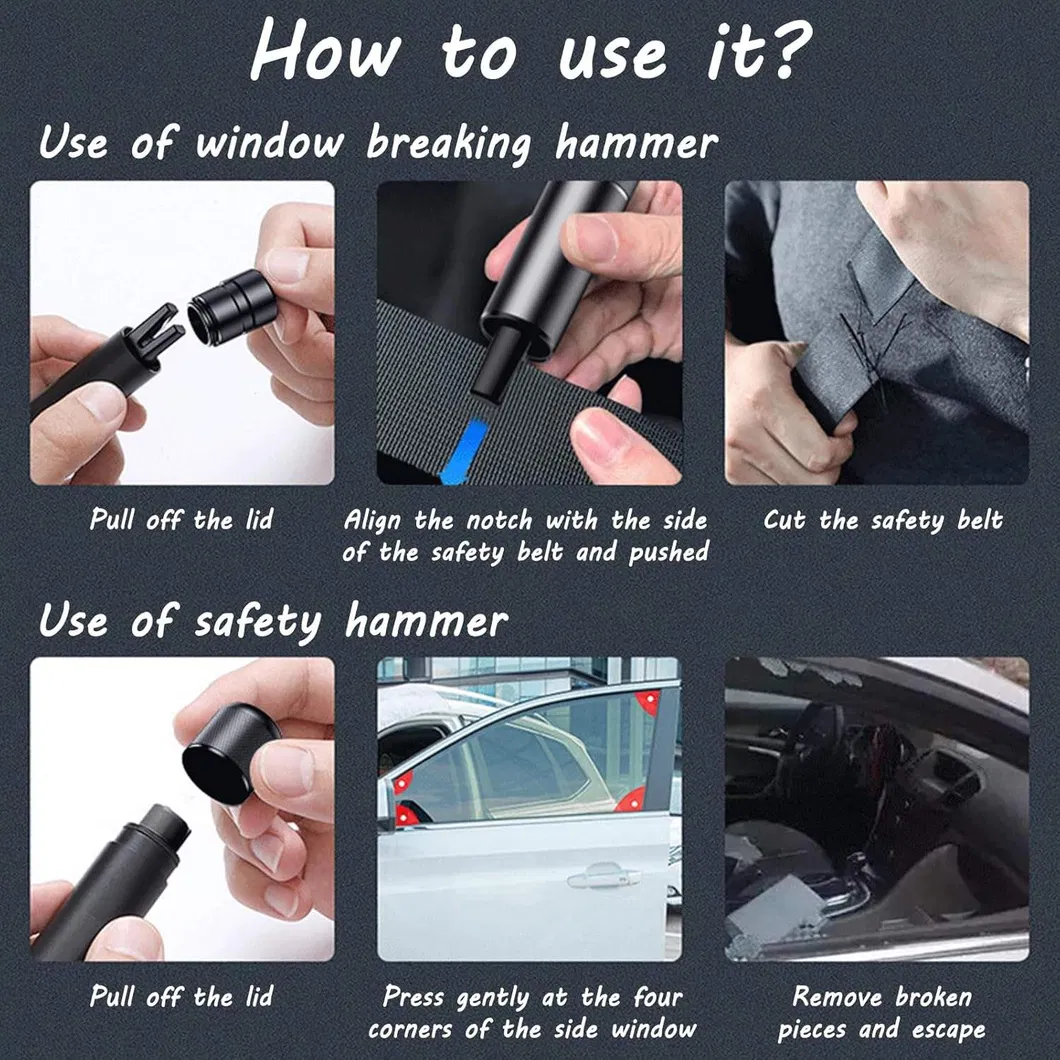 How to use it?

Use of window breaking hammer

Pull off the lid

Align the notch with the side of the safety belt and pushed

Cut the safety belt

Use of safety hammer

Pull off the lid

Press gently at the four corners of the side window

Remove broken pieces and escape